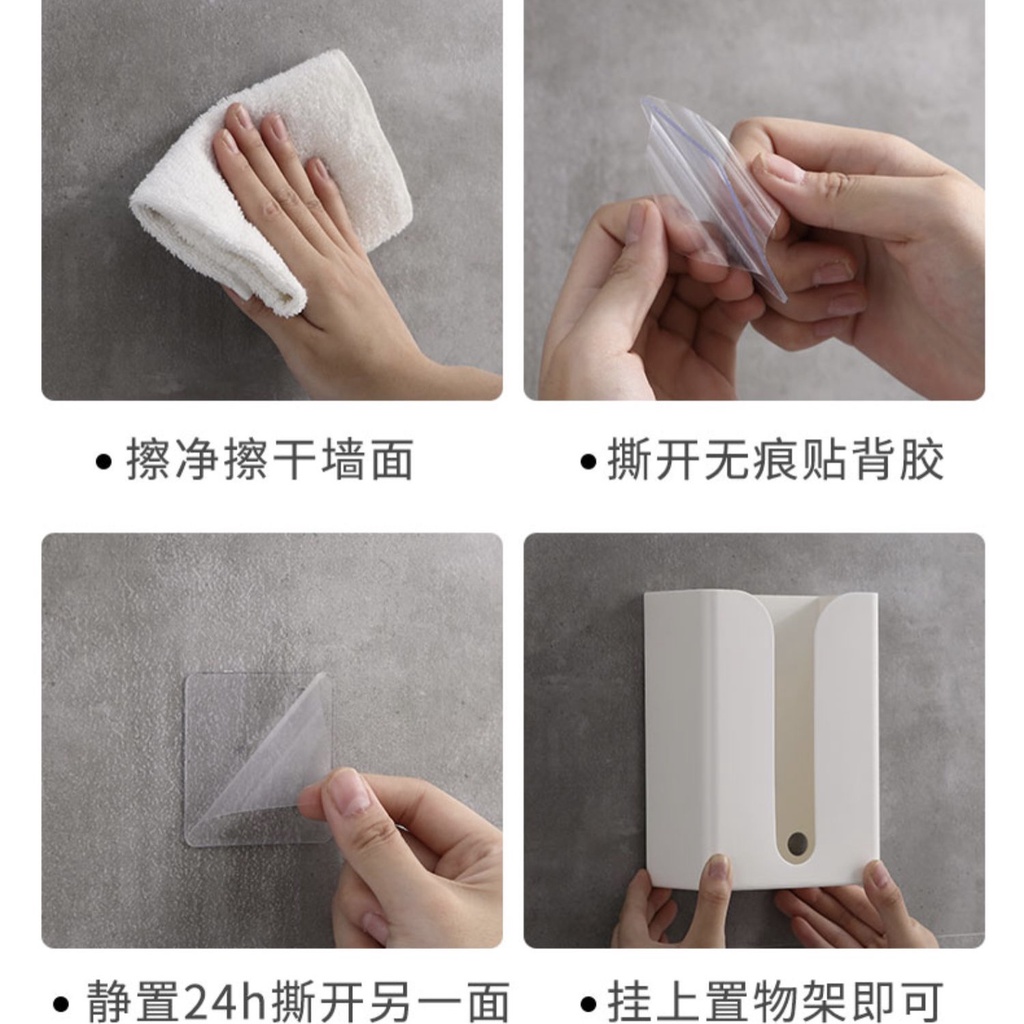 • 擦净擦干墙面

• 撕开无痕贴背胶

• 静置24h撕开另一面

• 挂上置物架即可