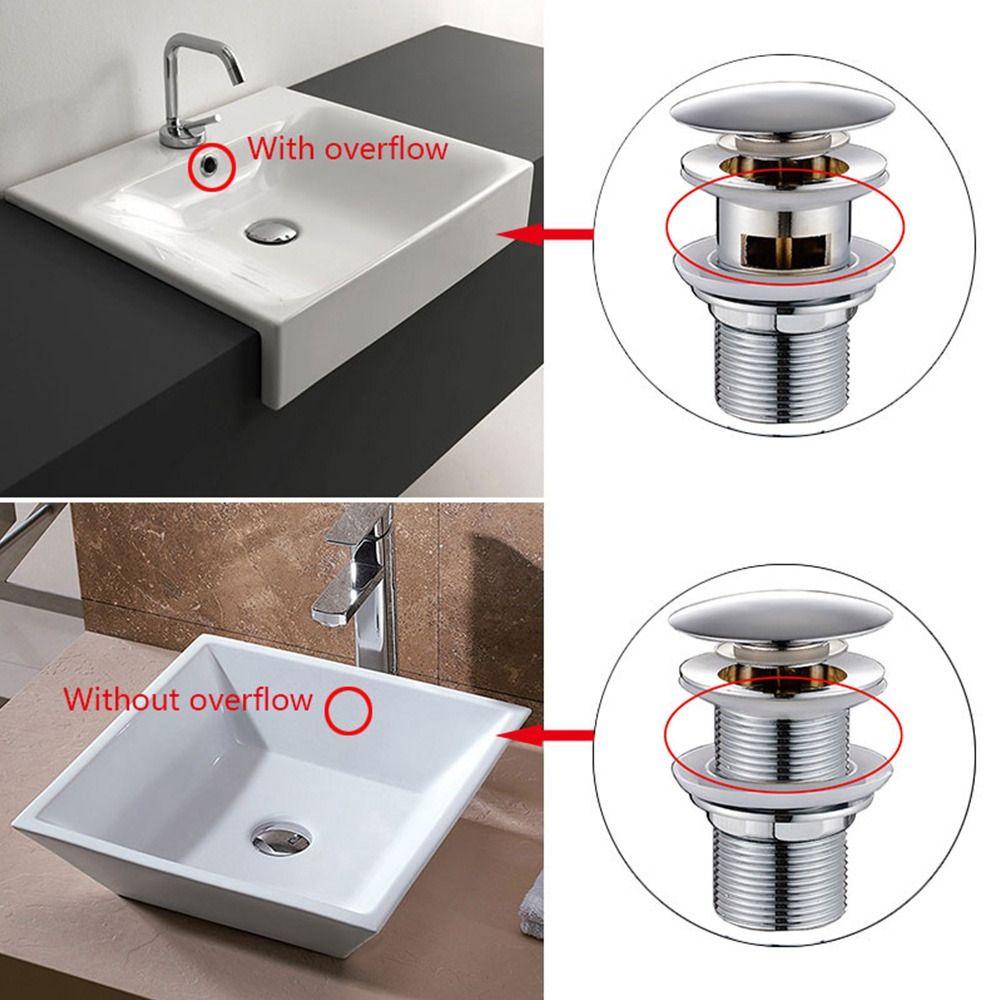 With overflow

Without overflow