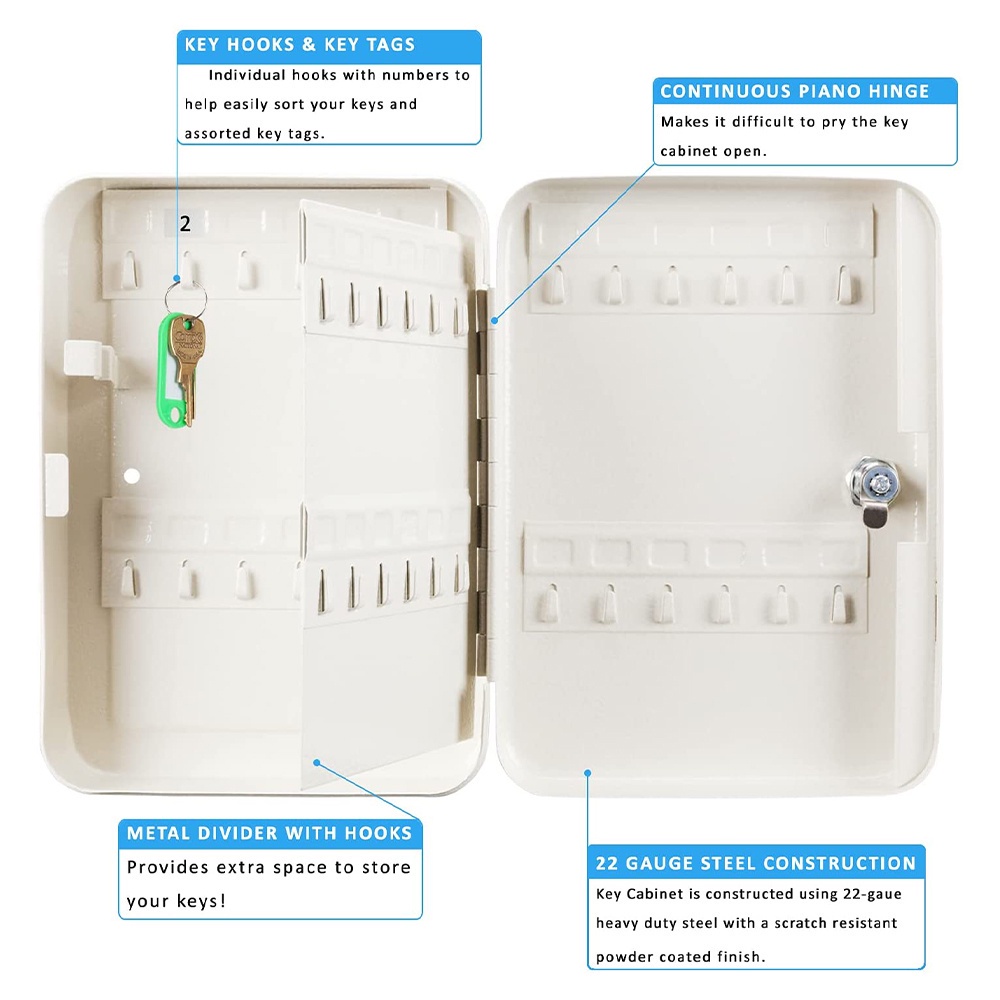 KEY HOOKS & KEY TAGS

Individual hooks with numbers to help easily sort your keys and assorted key tags.

CONTINUOUS PIANO HINGE

Makes it difficult to pry the key cabinet open.

2

METAL DIVIDER WITH HOOKS

Provides extra space to store your keys!

22 GAUGE STEEL CONSTRUCTION

Key Cabinet is constructed using 22-gaue heavy duty steel with a scratch resistant powder coated finish.