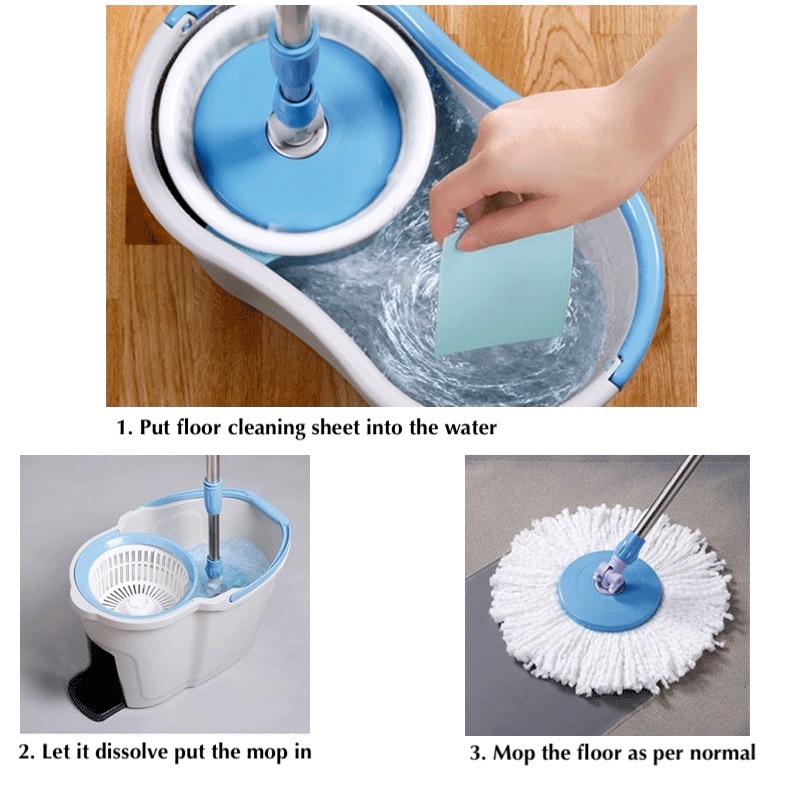 1. Put floor cleaning sheet into the water

2. Let it dissolve put the mop in

3. Mop the floor as per normal