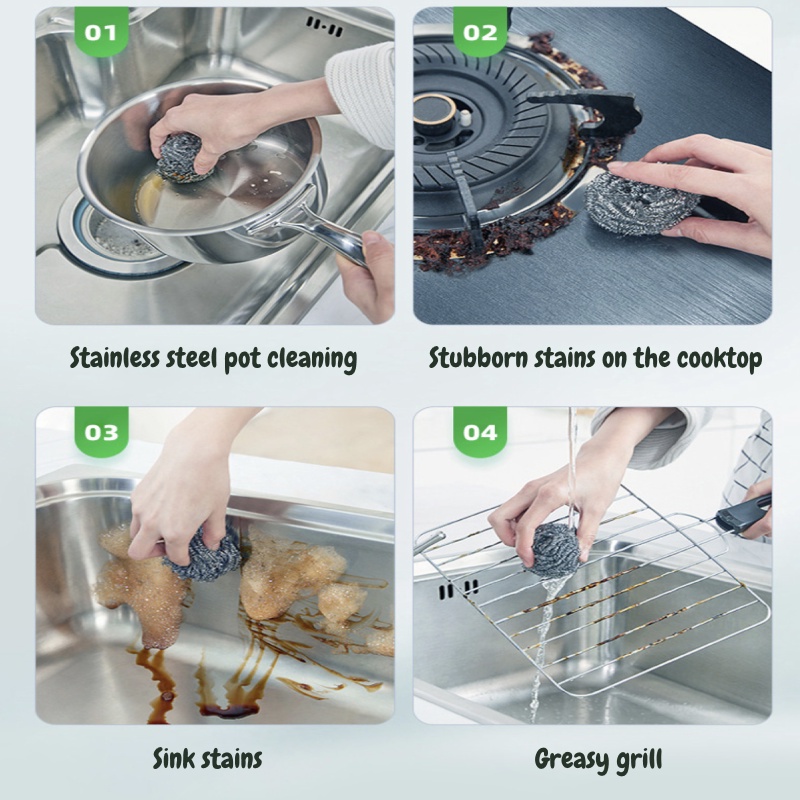 01

Stainless steel pot cleaning

02

Stubborn stains on the cooktop

03

Sink stains

04

Greasy grill