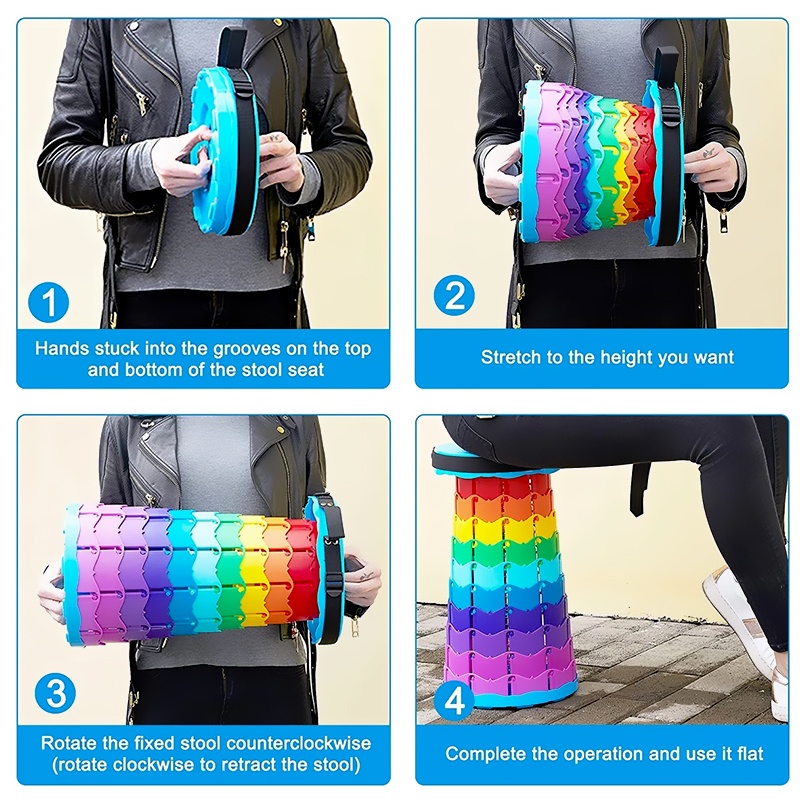 1

Hands stuck into the grooves on the top and bottom of the stool seat

2

Stretch to the height you want

3

Rotate the fixed stool counterclockwise (rotate clockwise to retract the stool)

4

Complete the operation and use it flat