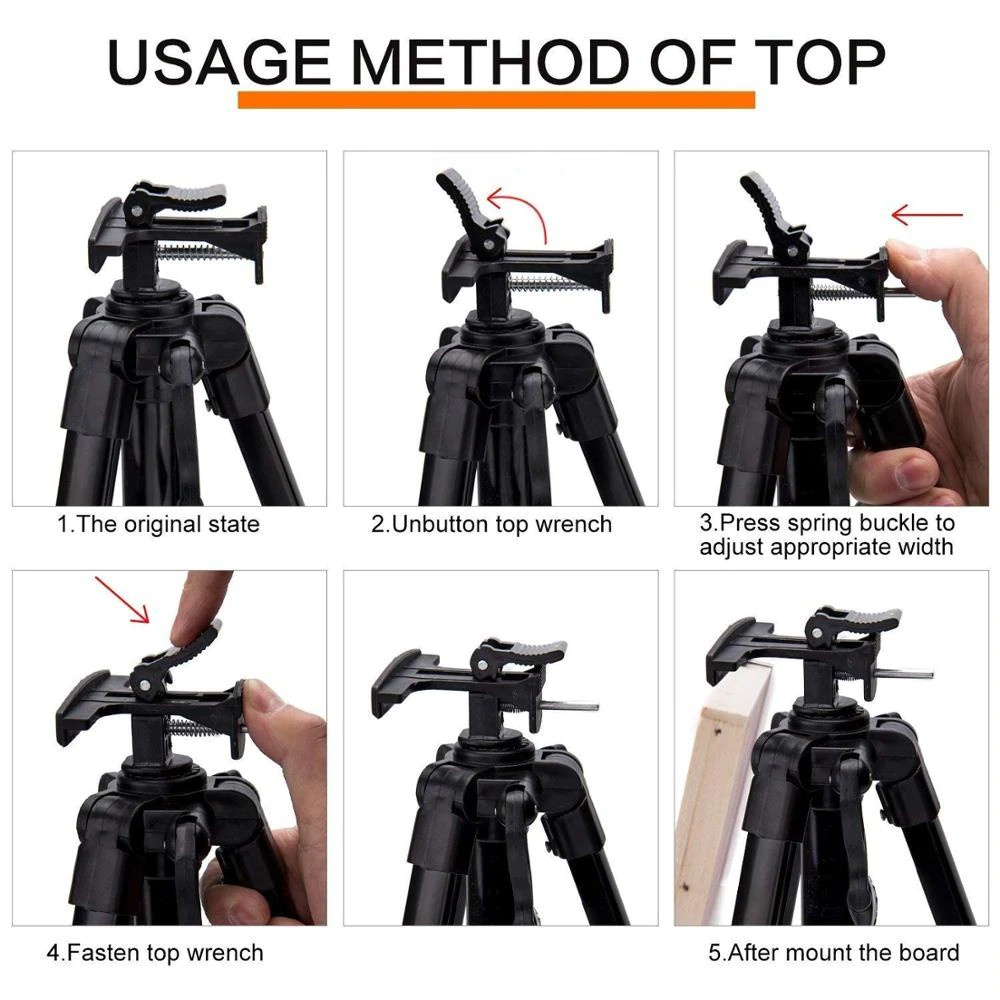 USAGE METHOD OF TOP

1.The original state

2.Unbutton top wrench

3.Press spring buckle to adjust appropriate width

4.Fasten top wrench

5.After mount the board