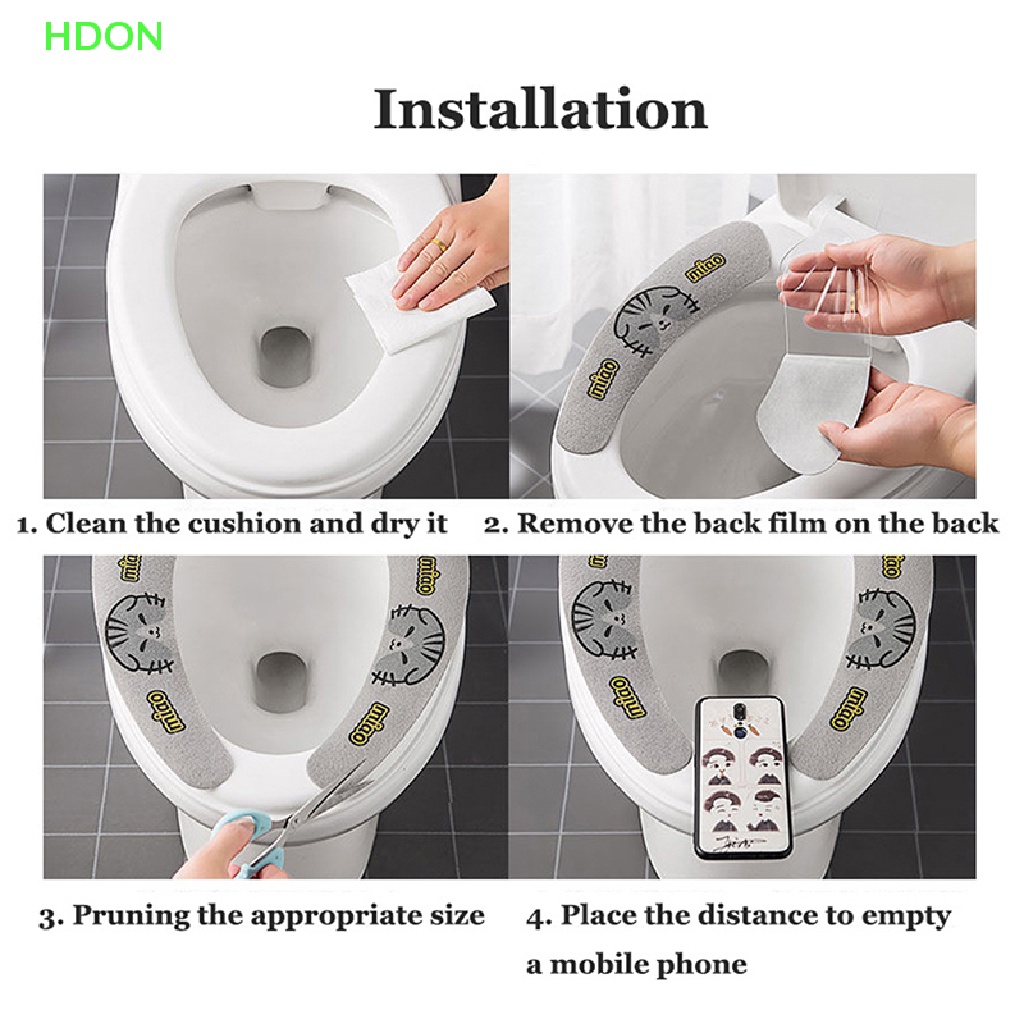 HDON

Installation

miao

miao

1. Clean the cushion and dry it

2. Remove the back film on the back

miao

miao

miao

miao

miao

miao

3. Pruning the appropriate size

4. Place the distance to empty a mobile phone