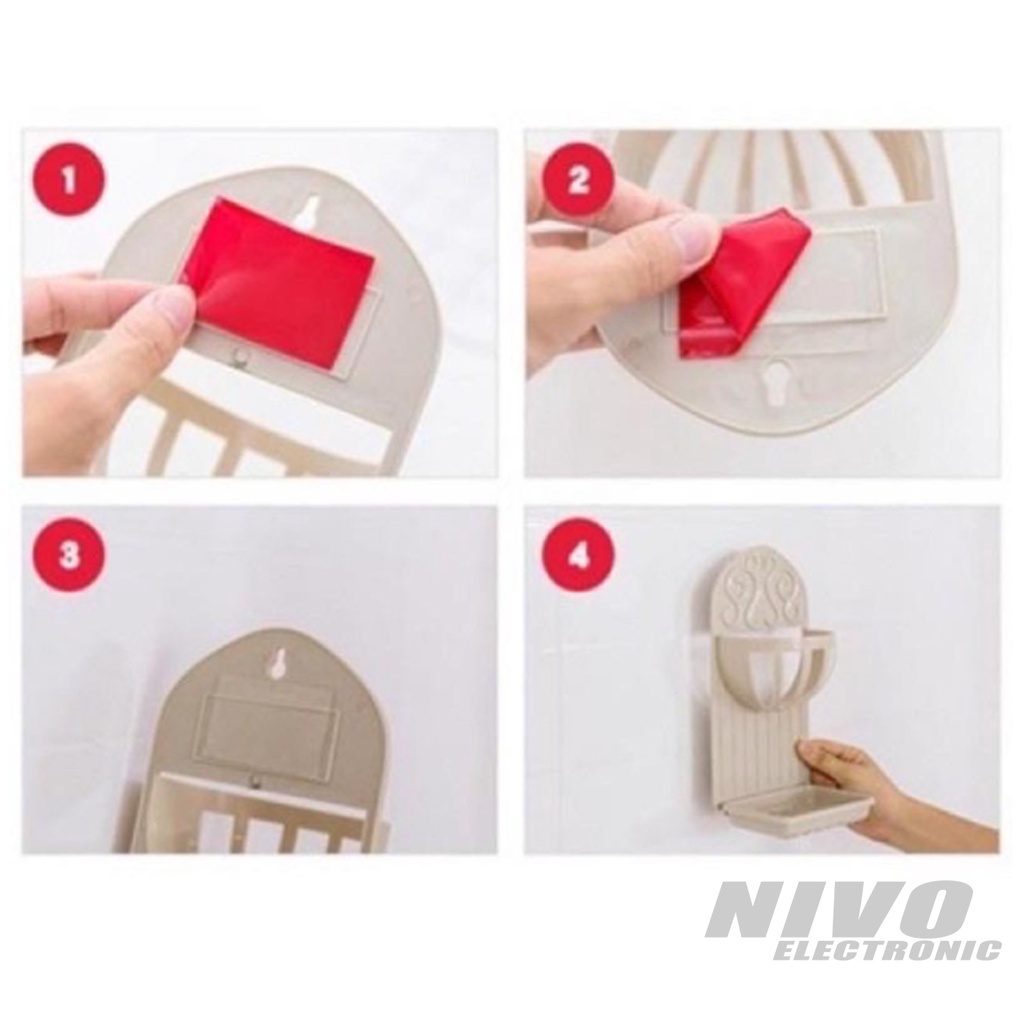 1

2

3

4

NIVO
ELECTRONIC