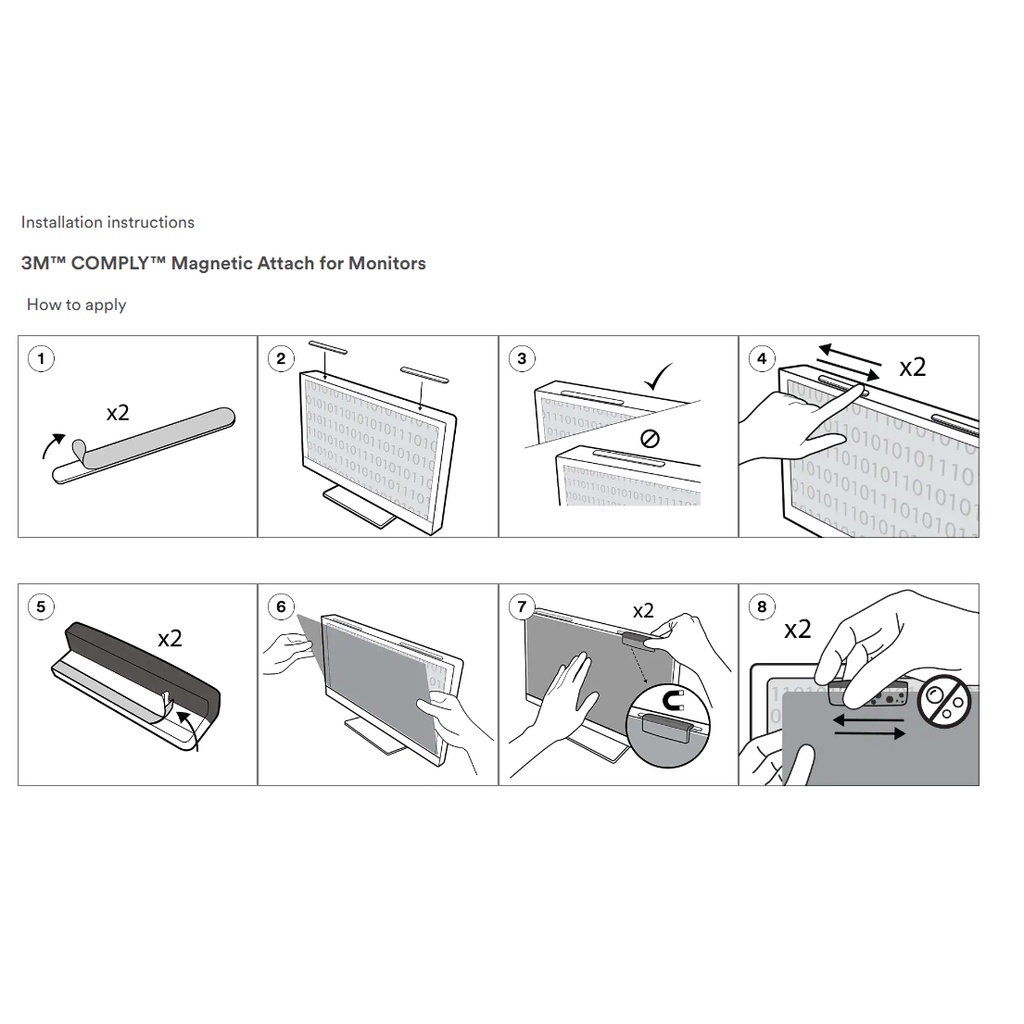 Installation instructions

3M™ COMPLY™ Magnetic Attach for Monitors

How to apply

1
x2

2

3

4
x2

5
x2

6

7
x2

8
x2