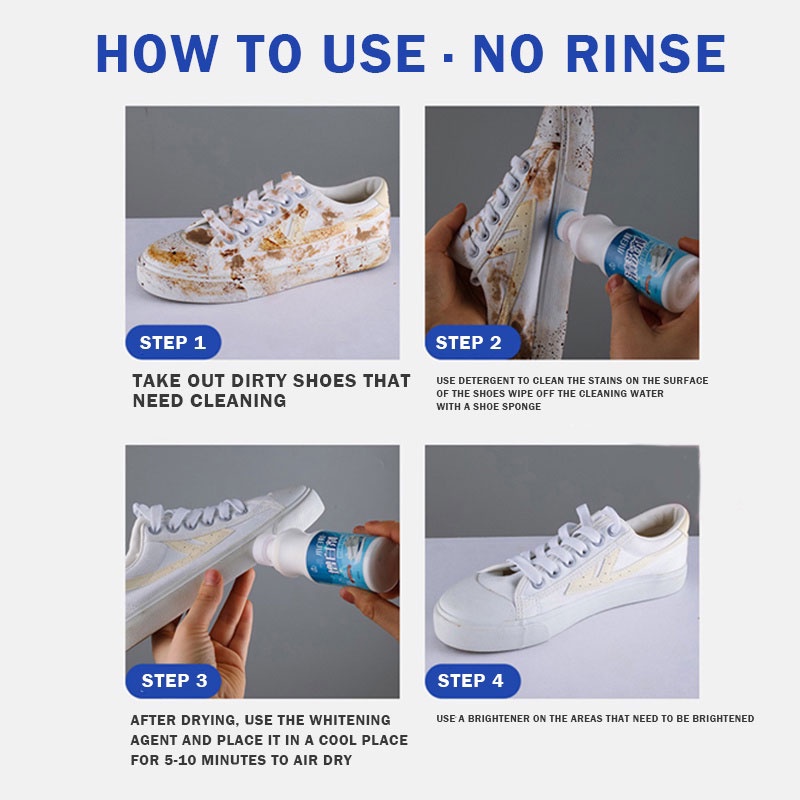 HOW TO USE · NO RINSE

STEP 1

TAKE OUT DIRTY SHOES THAT NEED CLEANING

STEP 2

USE DETERGENT TO CLEAN THE STAINS ON THE SURFACE OF THE SHOES WIPE OFF THE CLEANING WATER WITH A SHOE SPONGE

STEP 3

AFTER DRYING, USE THE WHITENING AGENT AND PLACE IT IN A COOL PLACE FOR 5-10 MINUTES TO AIR DRY

STEP 4

USE A BRIGHTENER ON THE AREAS THAT NEED TO BE BRIGHTENED