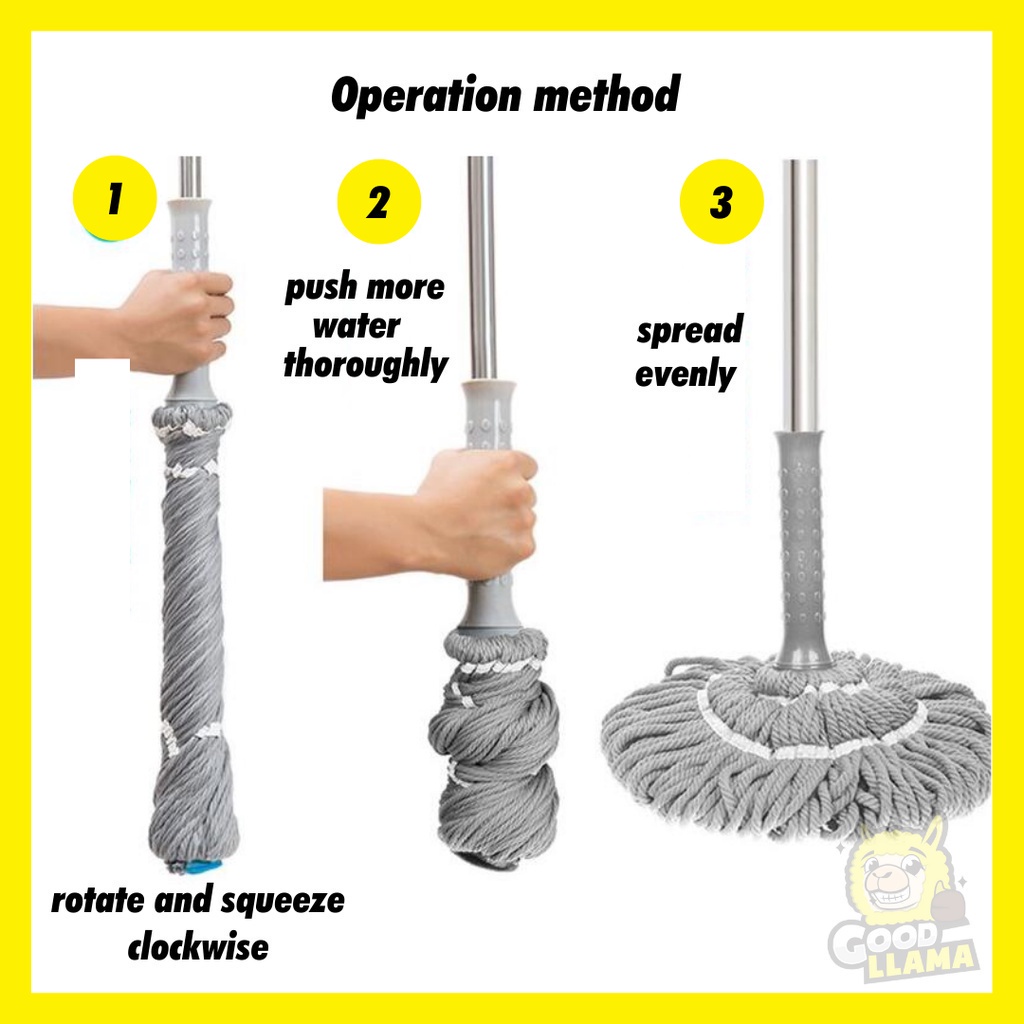 Operation method

1

rotate and squeeze clockwise

2

push more water thoroughly

3

spread evenly

GOOD LLAMA