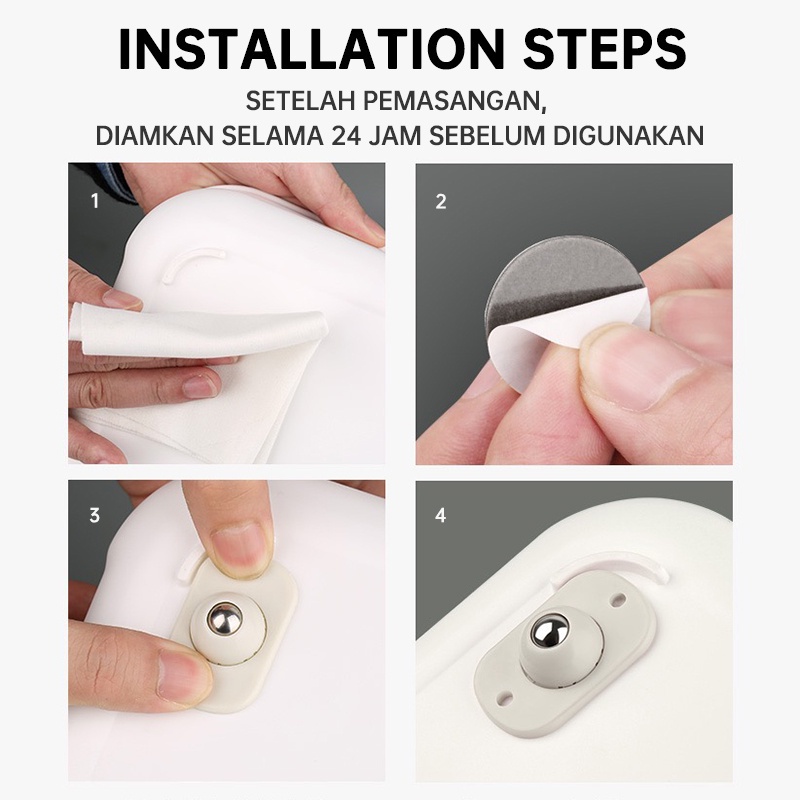 INSTALLATION STEPS
SETELAH PEMASANGAN,
DIAMKAN SELAMA 24 JAM SEBELUM DIGUNAKAN

1

2

3

4