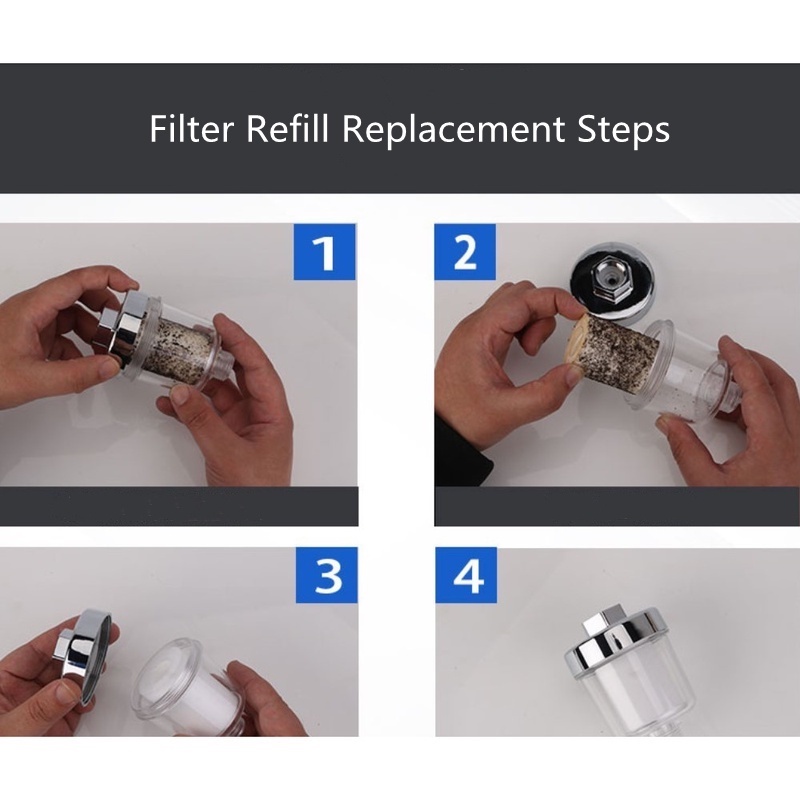 Filter Refill Replacement Steps

1

2

3

4