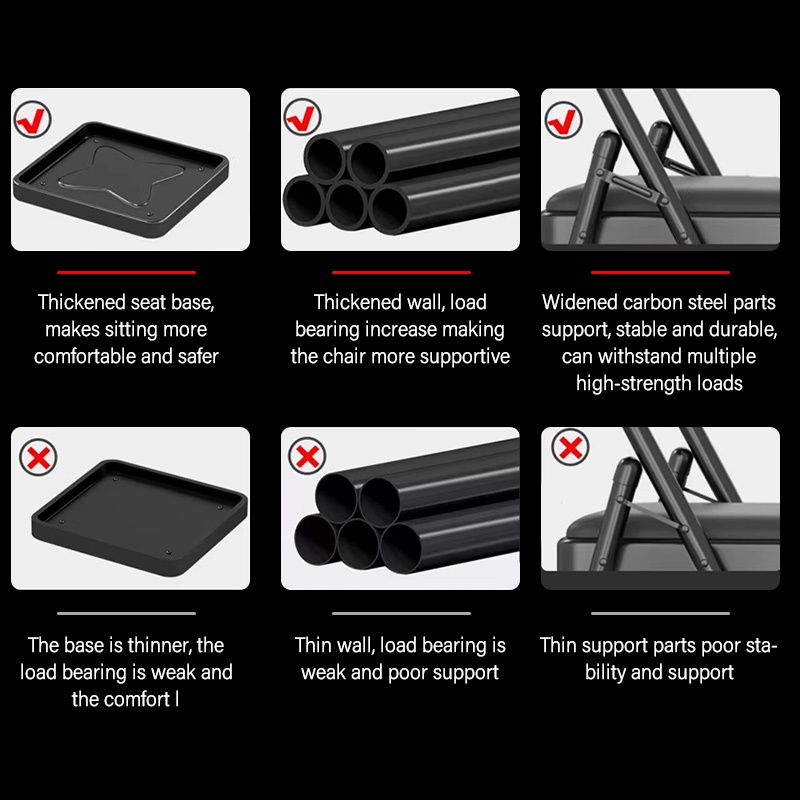 Thickened seat base, makes sitting more comfortable and safer

Thickened wall, load bearing increase making the chair more supportive

Widened carbon steel parts support, stable and durable, can withstand multiple high-strength loads

The base is thinner, the load bearing is weak and the comfort l

Thin wall, load bearing is weak and poor support

Thin support parts poor stability and support