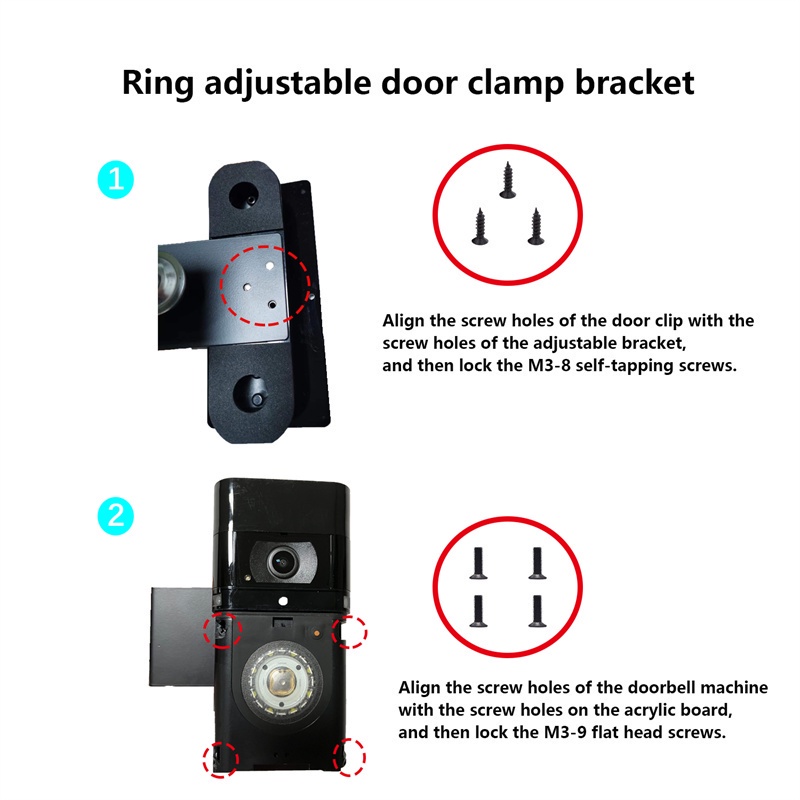 Ring adjustable door clamp bracket

1

Align the screw holes of the door clip with the screw holes of the adjustable bracket,
and then lock the M3-8 self-tapping screws.

2

Align the screw holes of the doorbell machine with the screw holes on the acrylic board,
and then lock the M3-9 flat head screws.