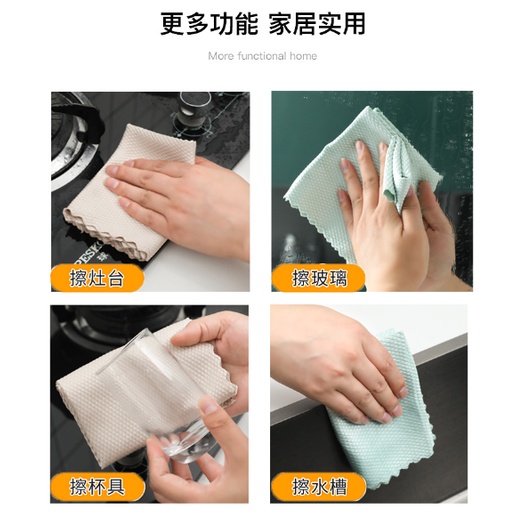 更多功能 家居实用

More functional home

擦灶台

擦玻璃

擦杯具

擦水槽