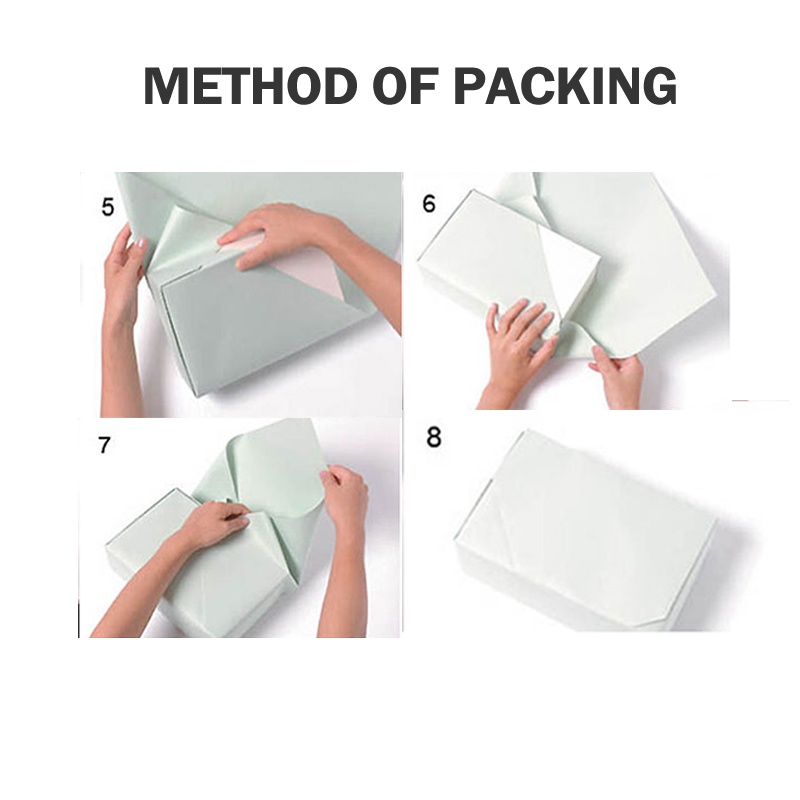 METHOD OF PACKING

5

6

7

8