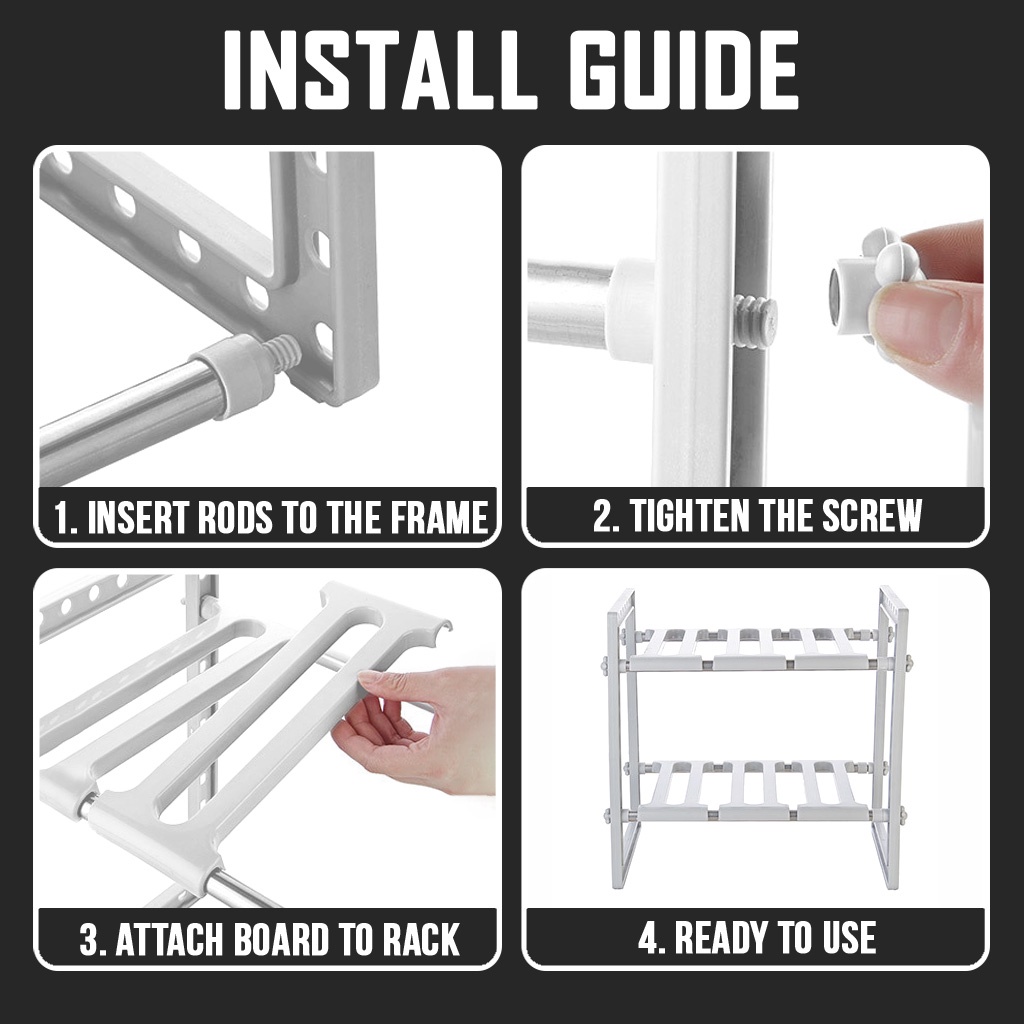 INSTALL GUIDE

1. INSERT RODS TO THE FRAME

2. TIGHTEN THE SCREW

3. ATTACH BOARD TO RACK

4. READY TO USE