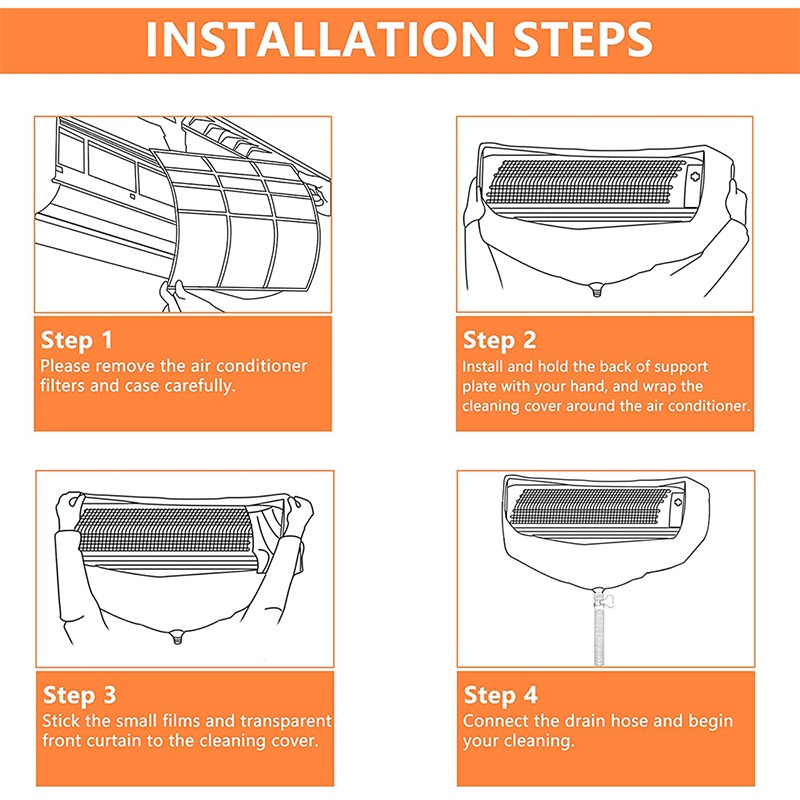 INSTALLATION STEPS

Step 1
Please remove the air conditioner filters and case carefully.

Step 2
Install and hold the back of support plate with your hand, and wrap the cleaning cover around the air conditioner.

Step 3
Stick the small films and transparent front curtain to the cleaning cover.

Step 4
Connect the drain hose and begin your cleaning.