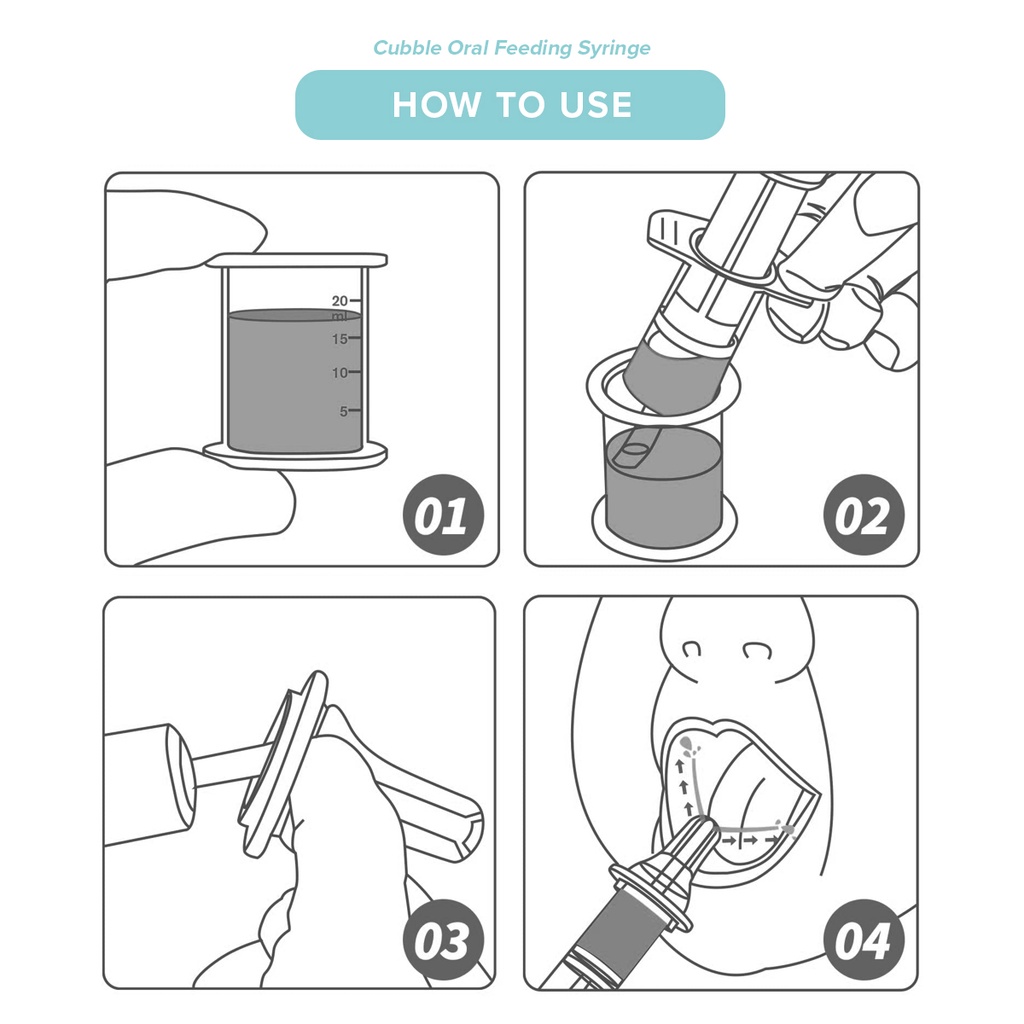 Cubble Oral Feeding Syringe

HOW TO USE

20
ml
15
10
5

01

02

03

04