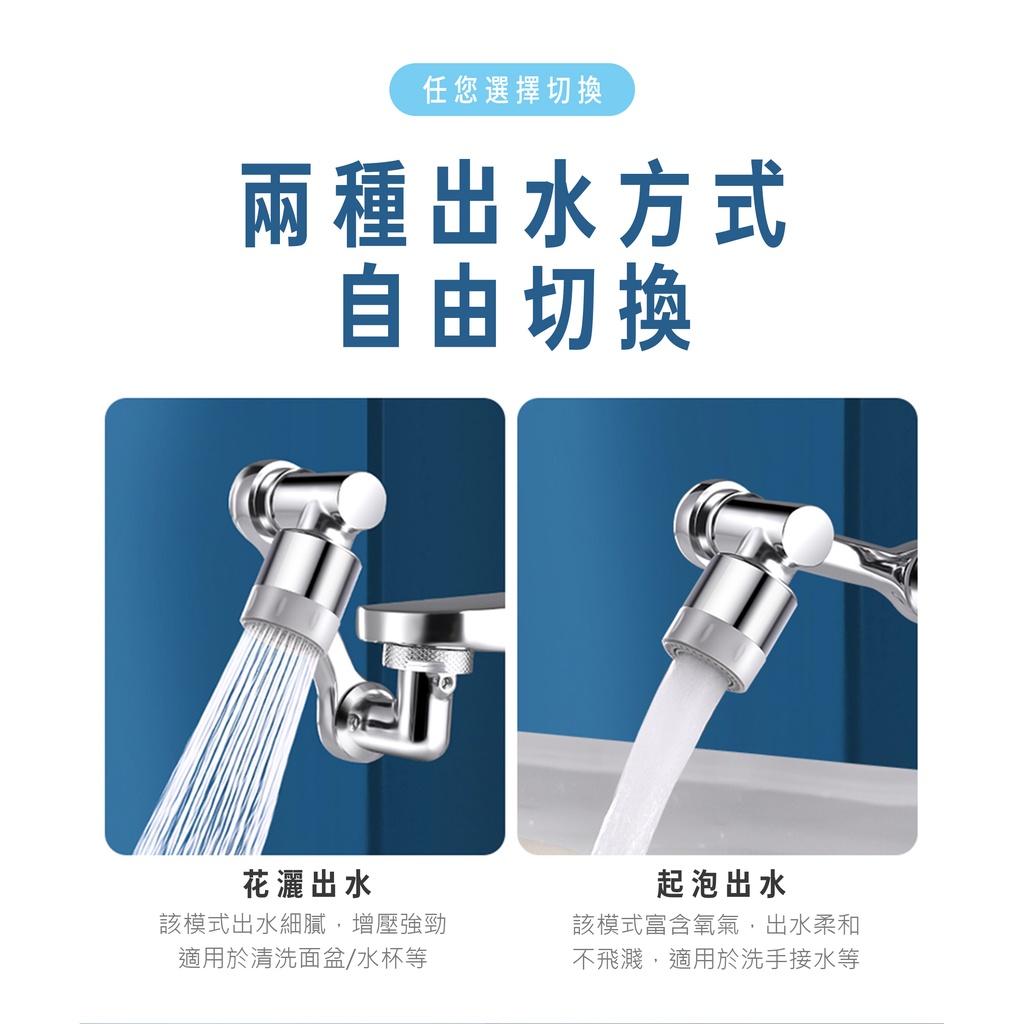 任您選擇切換

兩種出水方式
自由切換

花灑出水
該模式出水細膩，增壓強勁
適用於清洗面盆/水杯等

起泡出水
該模式富含氧氣，出水柔和
不飛濺，適用於洗手接水等