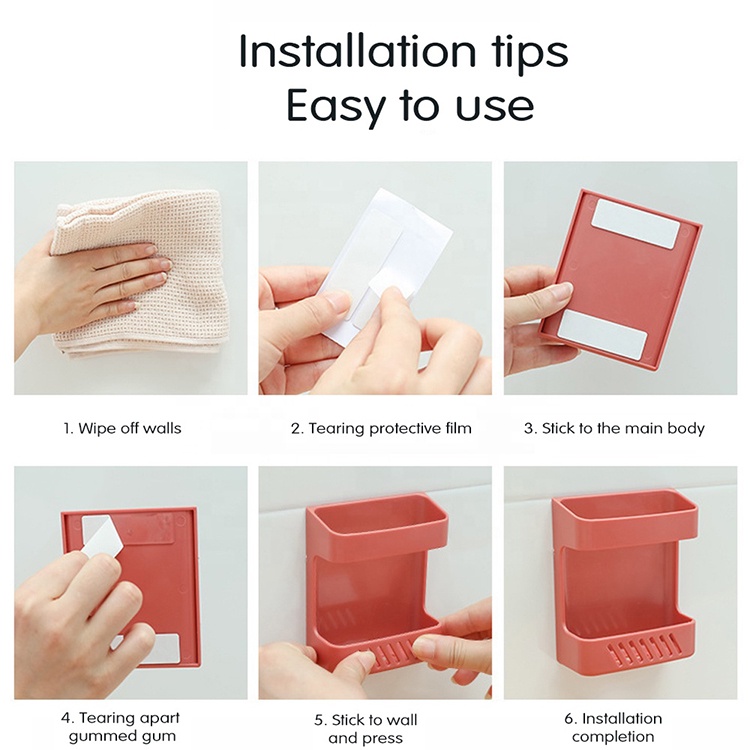 Installation tips
Easy to use

1. Wipe off walls

2. Tearing protective film

3. Stick to the main body

4. Tearing apart gummed gum

5. Stick to wall and press

6. Installation completion