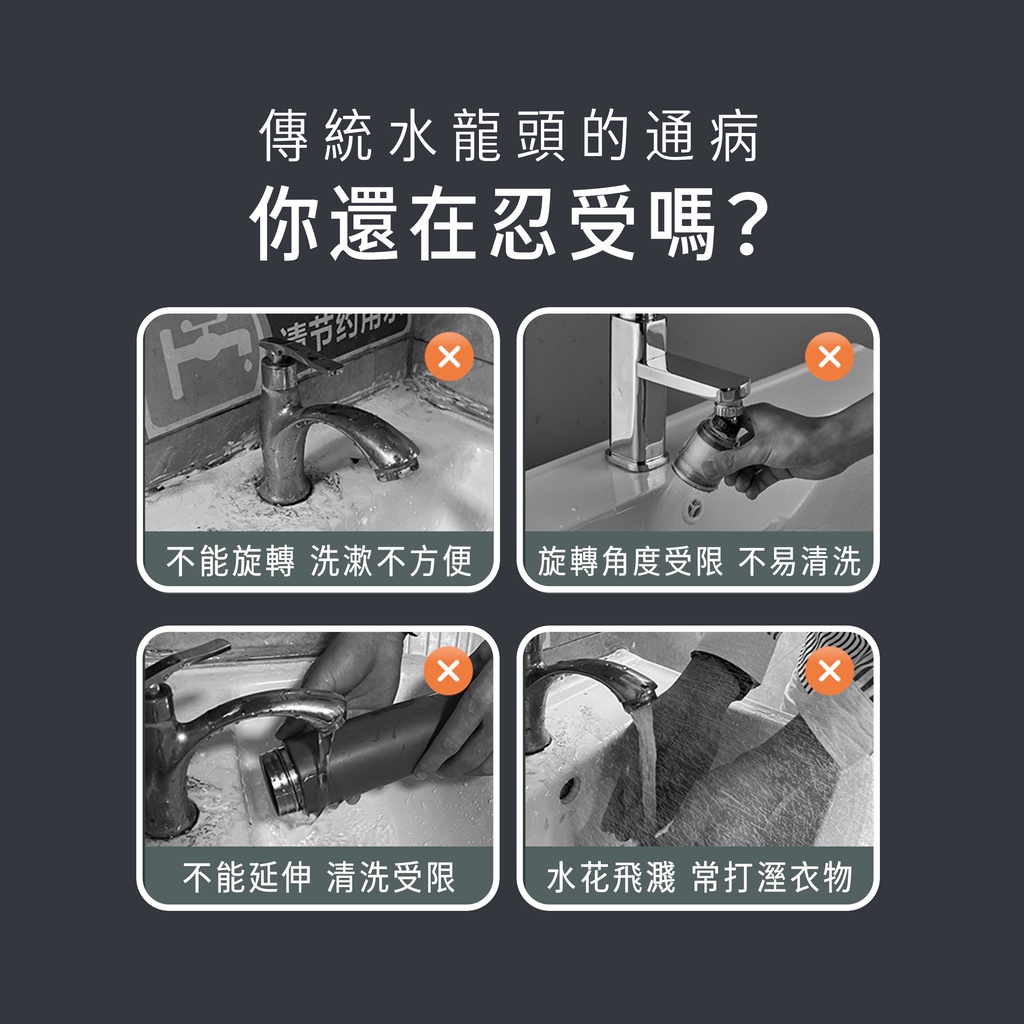 傳統水龍頭的通病
你還在忍受嗎？

请节约用水

不能旋轉 洗漱不方便

旋轉角度受限 不易清洗

不能延伸 清洗受限

水花飛濺 常打溼衣物