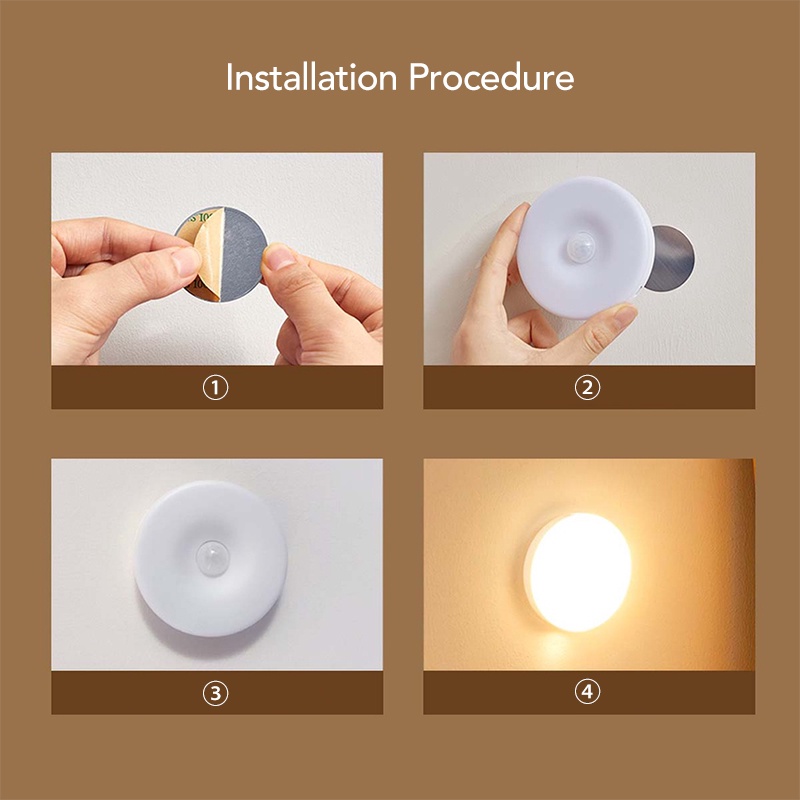 Installation Procedure

①

②

③

④