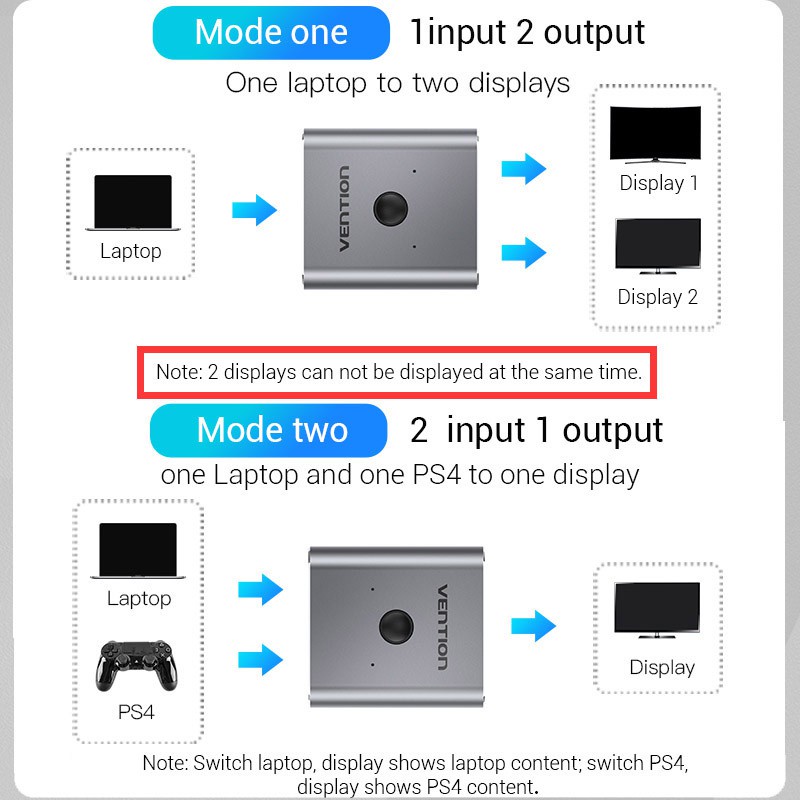 Mode one 1input 2 output

One laptop to two displays

Laptop

VENTION

Display 1

Display 2

Note: 2 displays can not be displayed at the same time.

Mode two 2 input 1 output

one Laptop and one PS4 to one display

Laptop

PS4

VENTION

Display

Note: Switch laptop, display shows laptop content; switch PS4, display shows PS4 content.