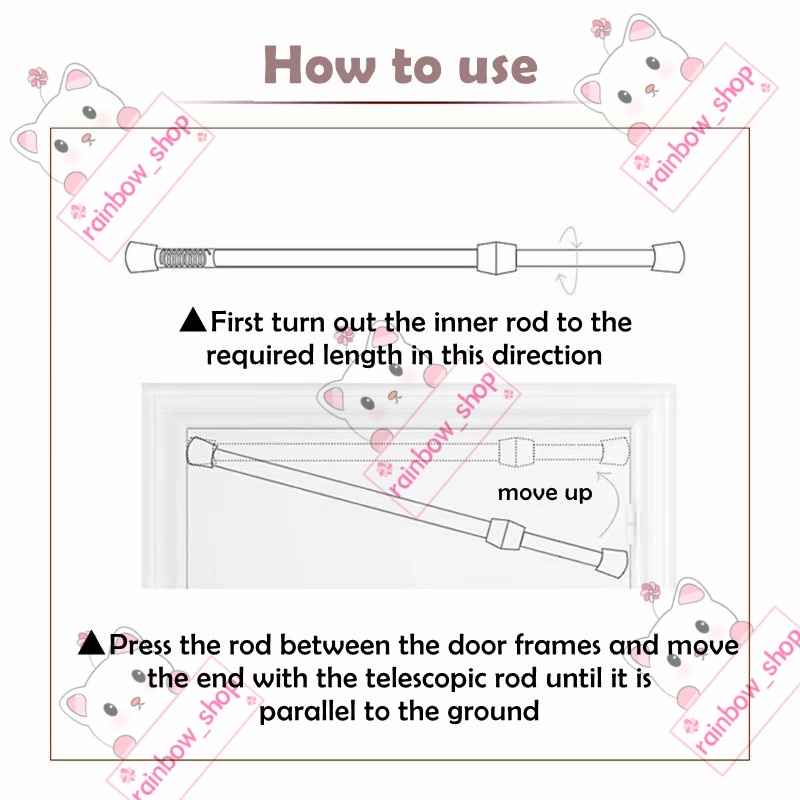 How to use

rainbow_shop

rainbow_shop

▲First turn out the inner rod to the required length in this direction

rainbow_shop

move up

▲Press the rod between the door frames and move the end with the telescopic rod until it is parallel to the ground

rainbow_shop

rainbow_shop