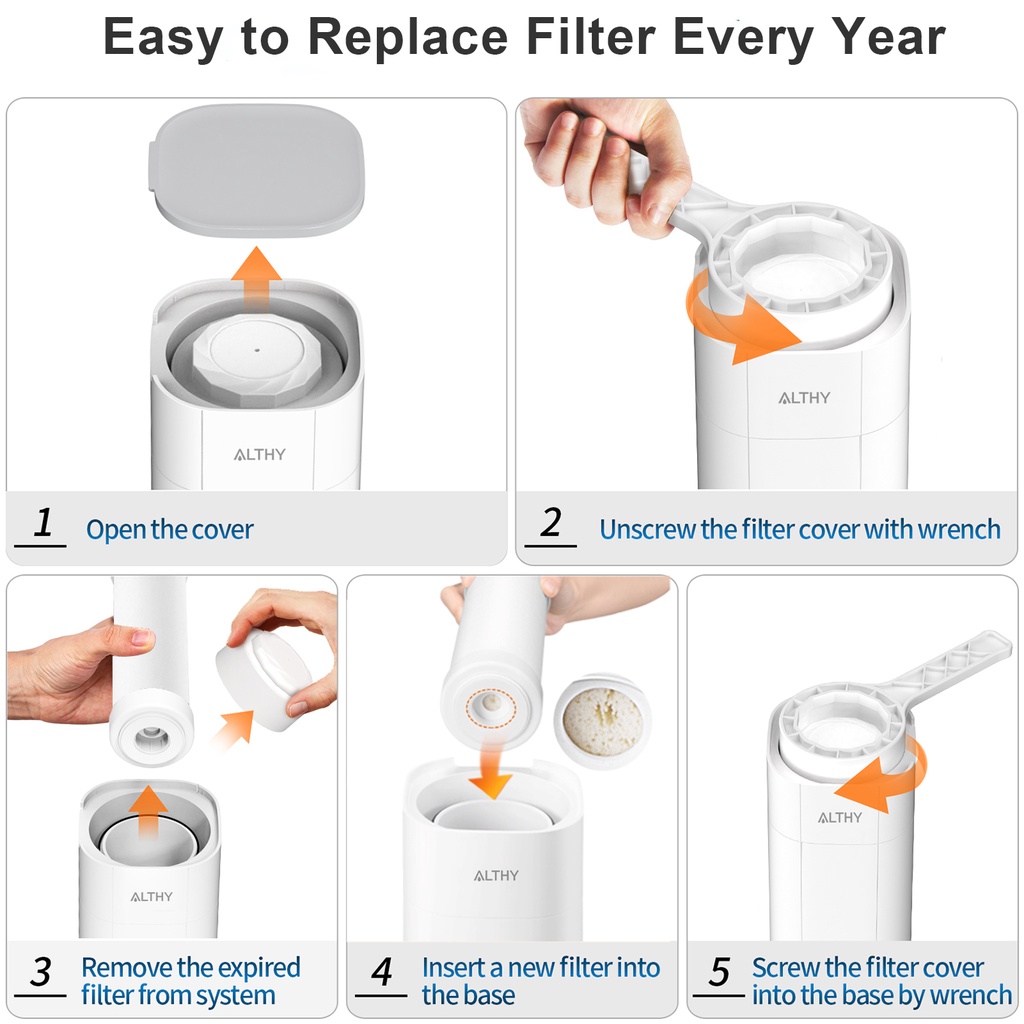 Easy to Replace Filter Every Year

ALTHY

1 Open the cover

ALTHY

2 Unscrew the filter cover with wrench

ALTHY

3 Remove the expired filter from system

ALTHY

4 Insert a new filter into the base

ALTHY

5 Screw the filter cover into the base by wrench