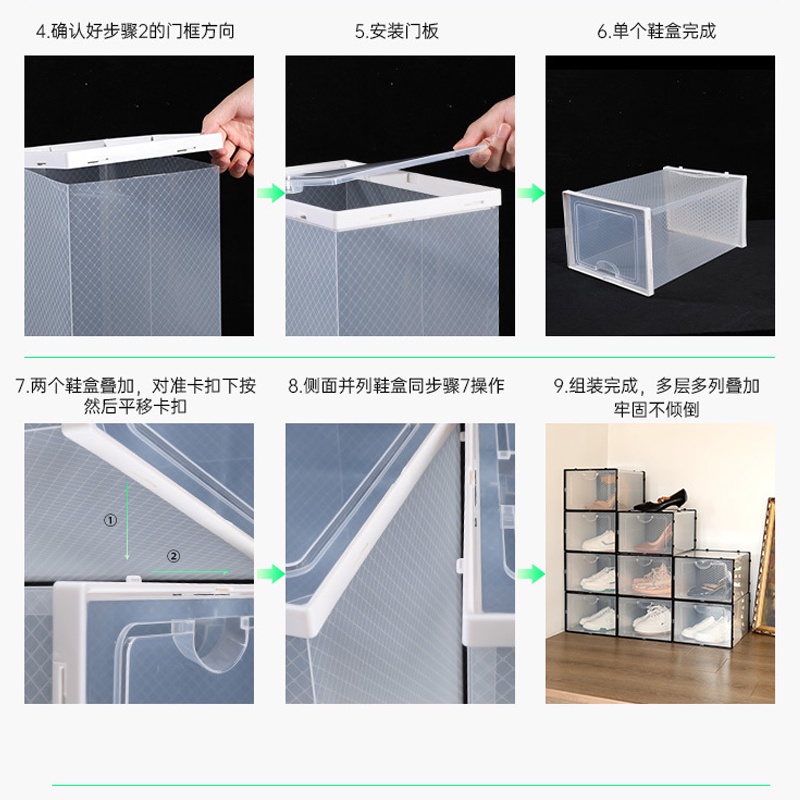 4.确认好步骤2的门框方向

5.安装门板

6.单个鞋盒完成

7.两个鞋盒叠加，对准卡扣下按然后平移卡扣

①

②

8.侧面并列鞋盒同步骤7操作

9.组装完成，多层多列叠加牢固不倾倒