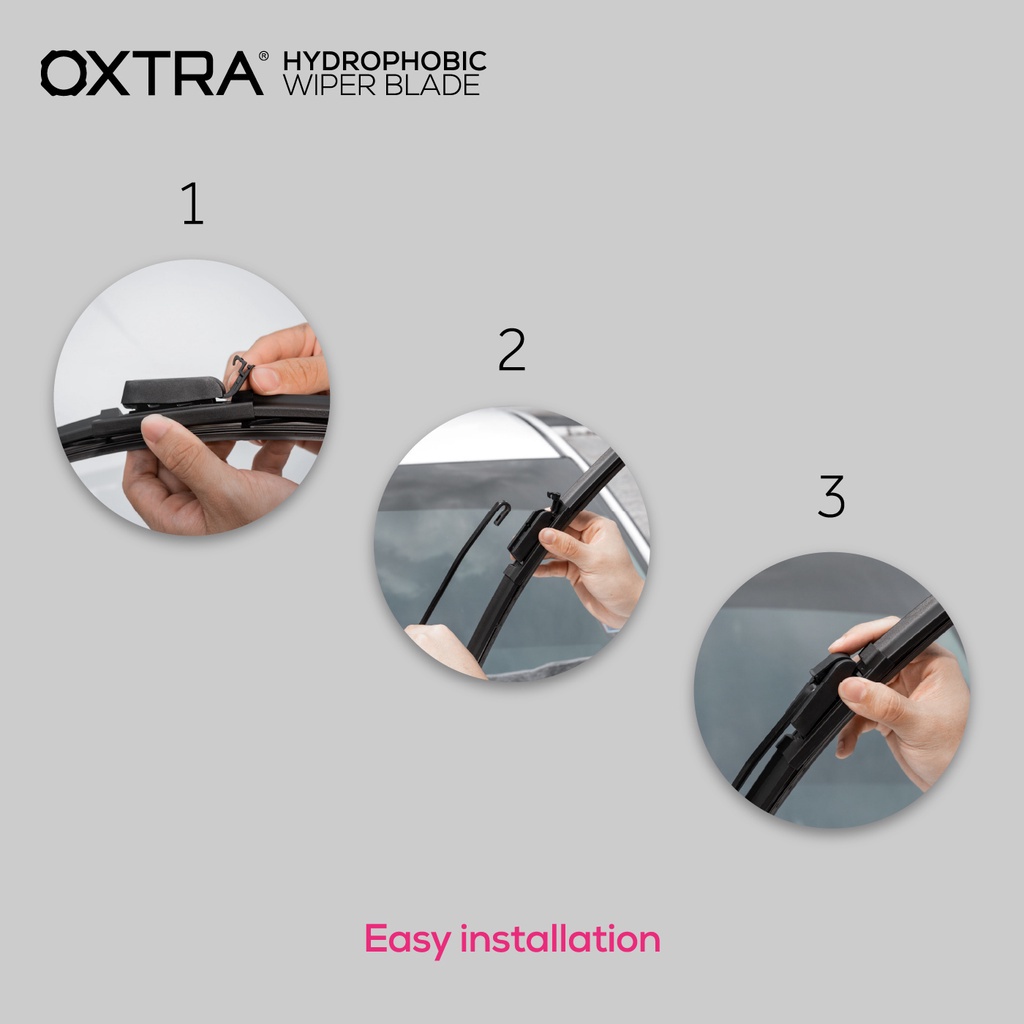 OXTRA® HYDROPHOBIC WIPER BLADE

1

2

3

Easy installation