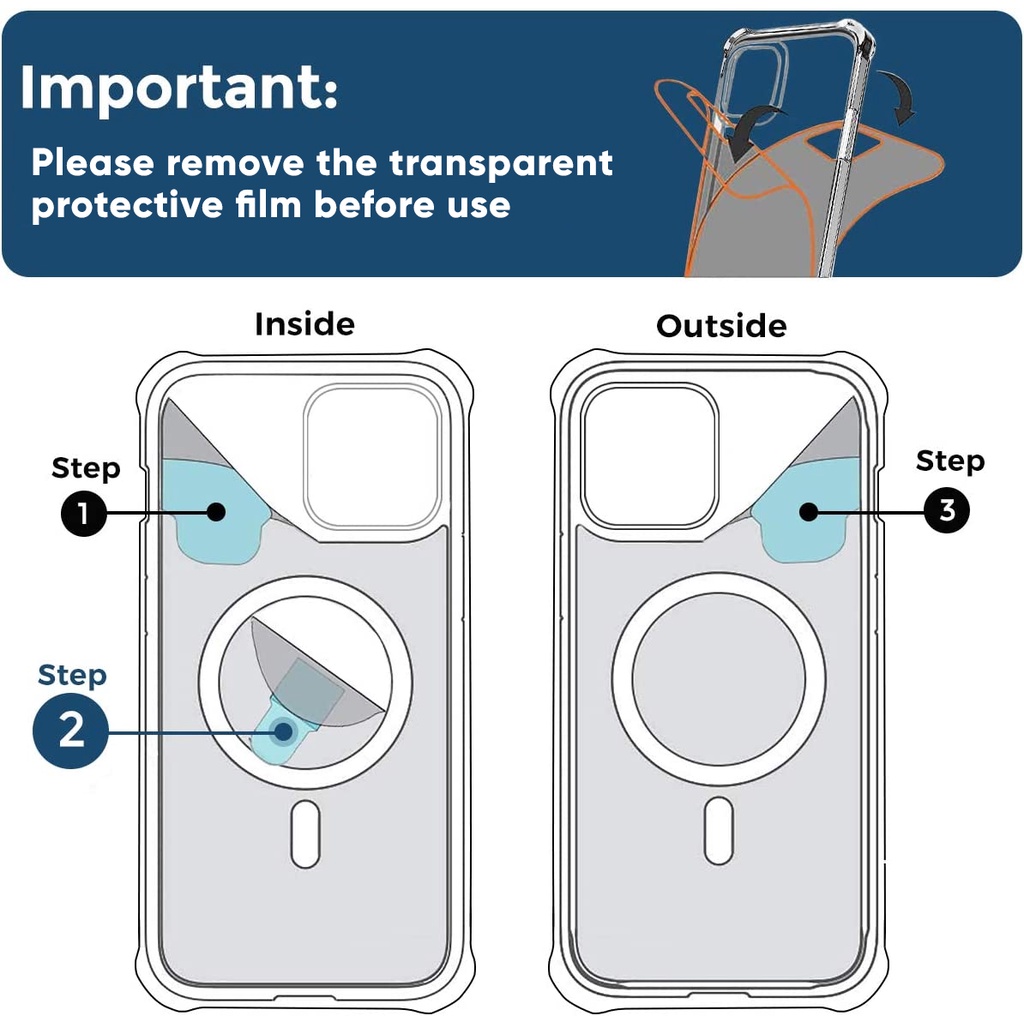 Important:
Please remove the transparent protective film before use

Inside

Step
1

Step
2

Outside

Step
3