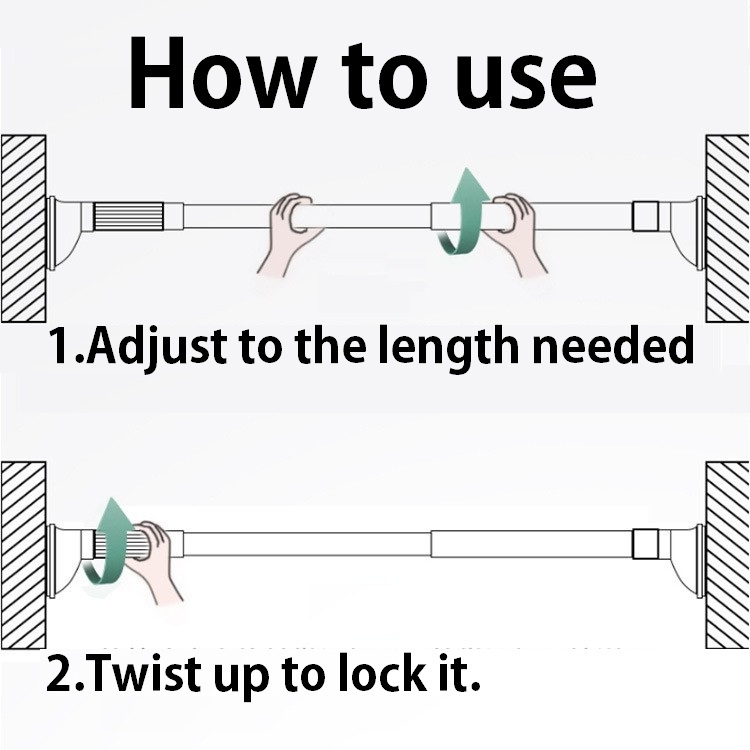 How to use

1.Adjust to the length needed

2.Twist up to lock it.