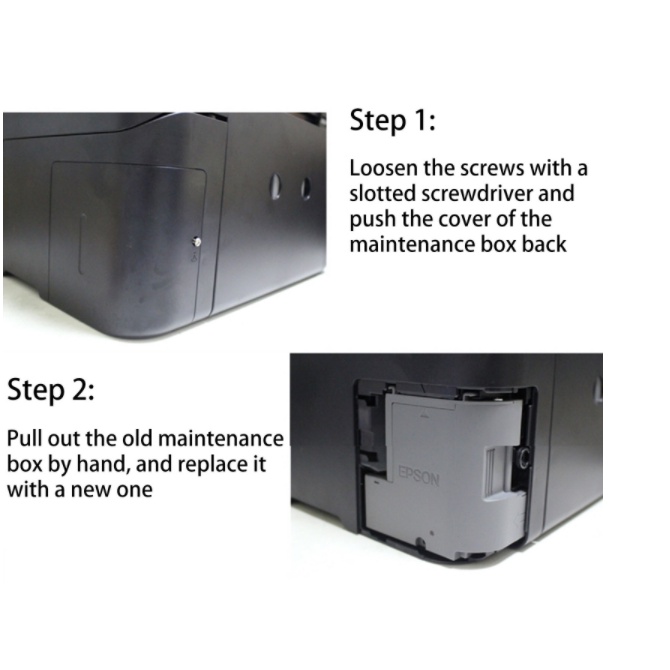 Step 1:

Loosen the screws with a slotted screwdriver and push the cover of the maintenance box back

Step 2:

Pull out the old maintenance box by hand, and replace it with a new one

EPSON