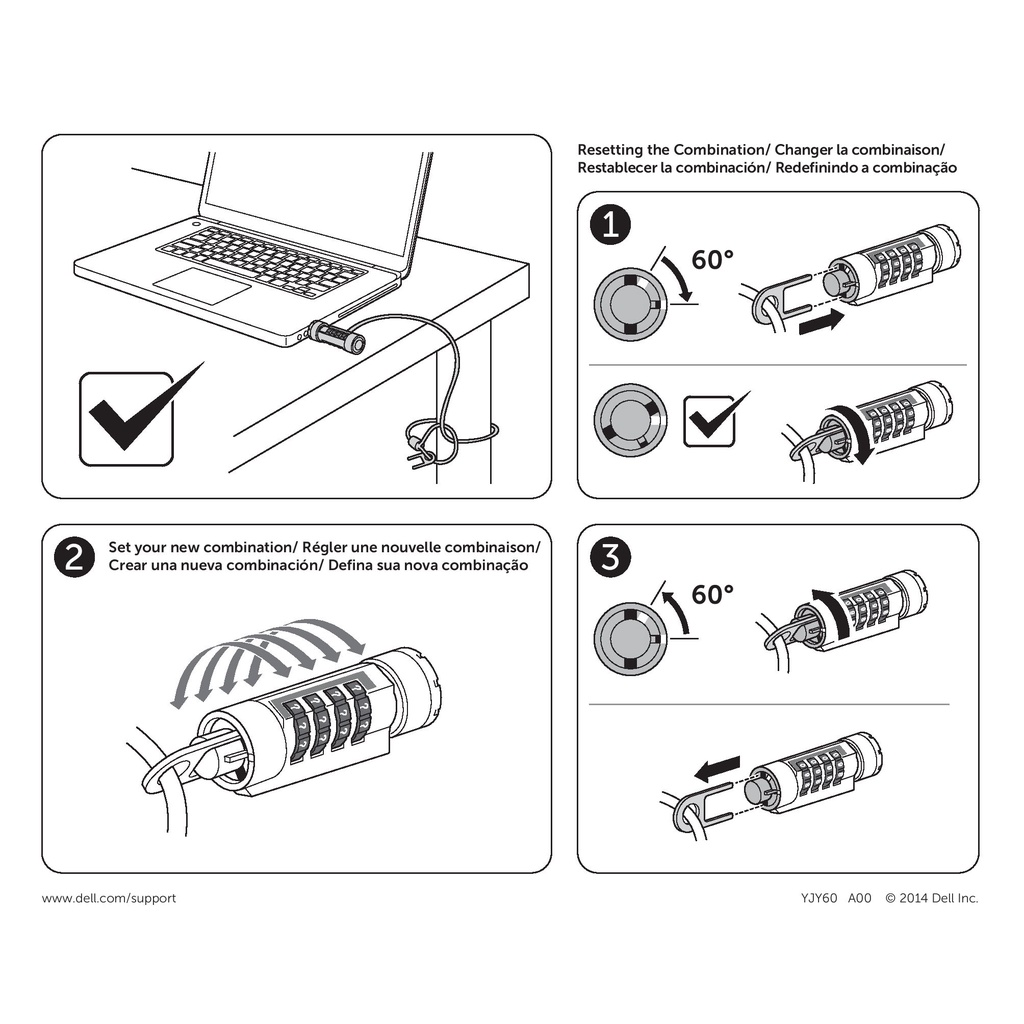 Resetting the Combination/ Changer la combinaison/ Restablecer la combinación/ Redefinindo a combinação

1

60°

2

Set your new combination/ Régler une nouvelle combinaison/ Crear una nueva combinación/ Defina sua nova combinação

3

60°

www.dell.com/support

YJY60 A00 © 2014 Dell Inc.