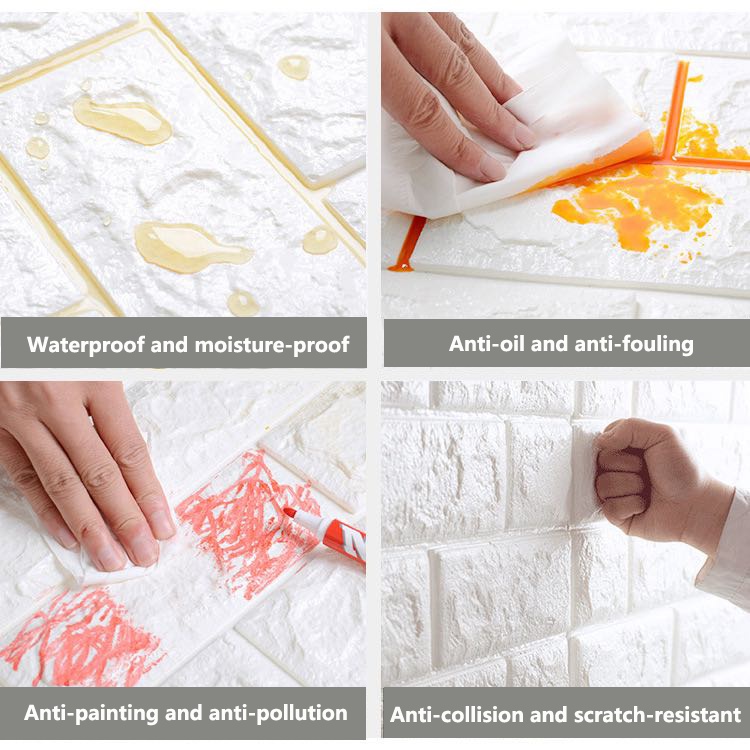 Waterproof and moisture-proof

Anti-oil and anti-fouling

Anti-painting and anti-pollution

Anti-collision and scratch-resistant