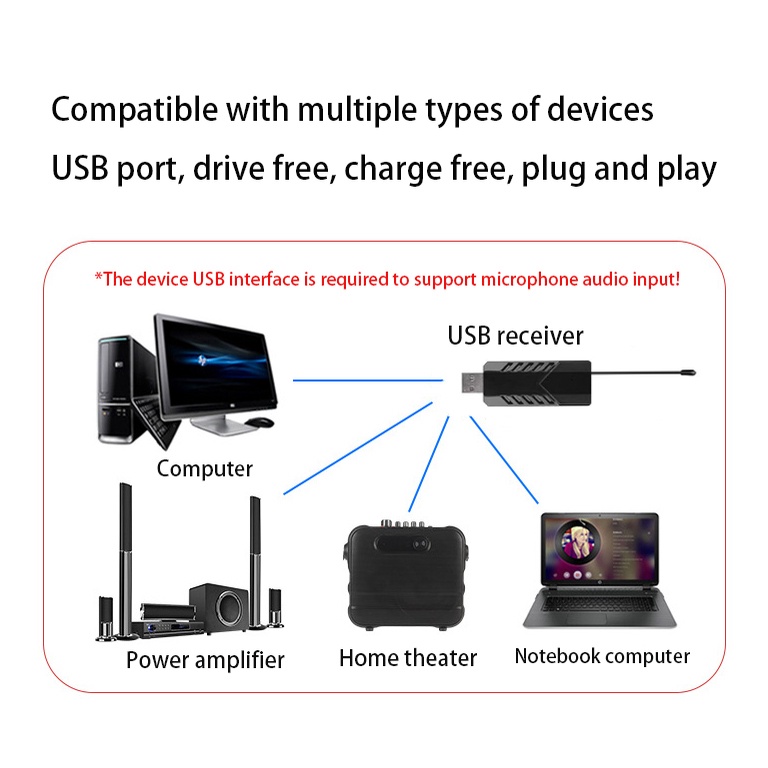 Compatible with multiple types of devices
USB port, drive free, charge free, plug and play

*The device USB interface is required to support microphone audio input!

USB receiver

Computer

Power amplifier

Home theater

Notebook computer