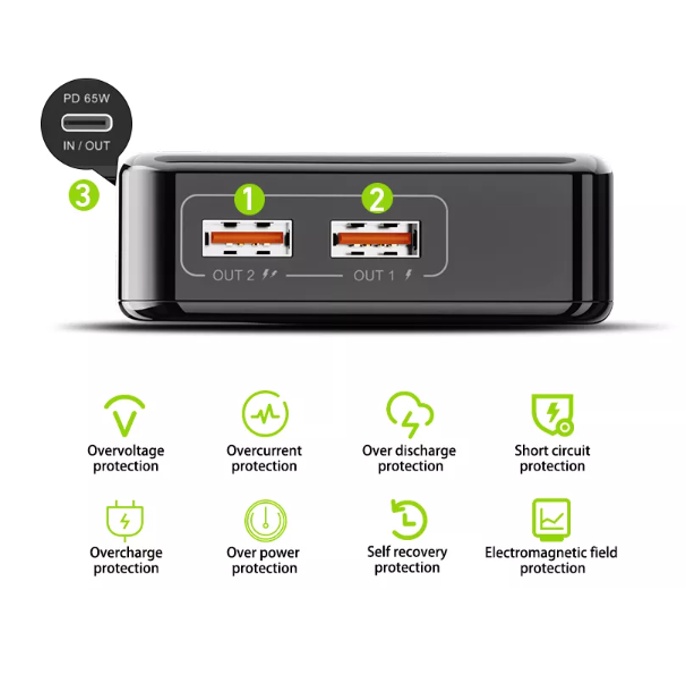 PD 65W
IN / OUT
3
1
2
OUT 2
OUT 1

Overvoltage protection
Overcurrent protection
Over discharge protection
Short circuit protection
Overcharge protection
Over power protection
Self recovery protection
Electromagnetic field protection