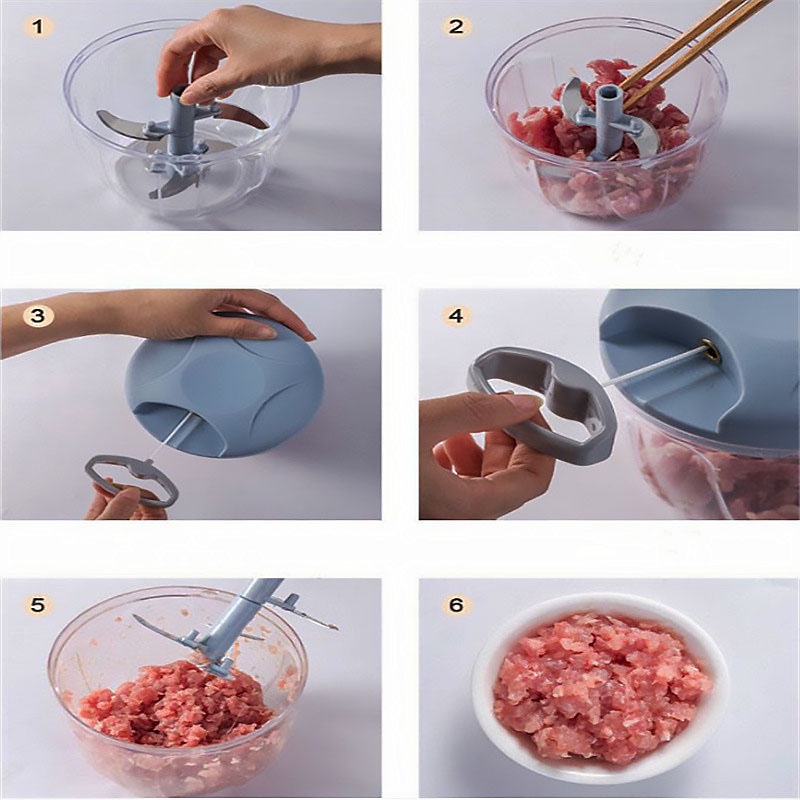 1

2

3

4

5

6