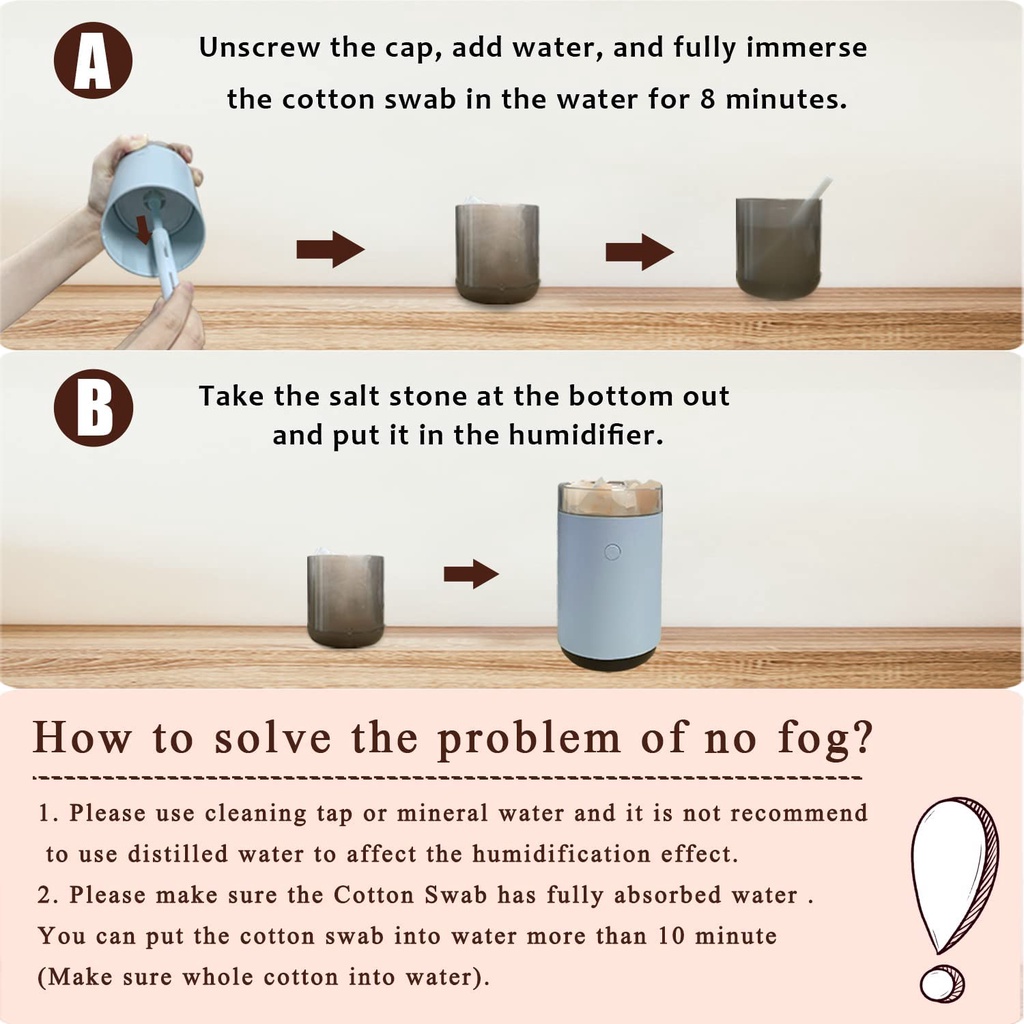 A

Unscrew the cap, add water, and fully immerse the cotton swab in the water for 8 minutes.

B

Take the salt stone at the bottom out and put it in the humidifier.

How to solve the problem of no fog?

1. Please use cleaning tap or mineral water and it is not recommend to use distilled water to affect the humidification effect.
2. Please make sure the Cotton Swab has fully absorbed water . You can put the cotton swab into water more than 10 minute (Make sure whole cotton into water).

!