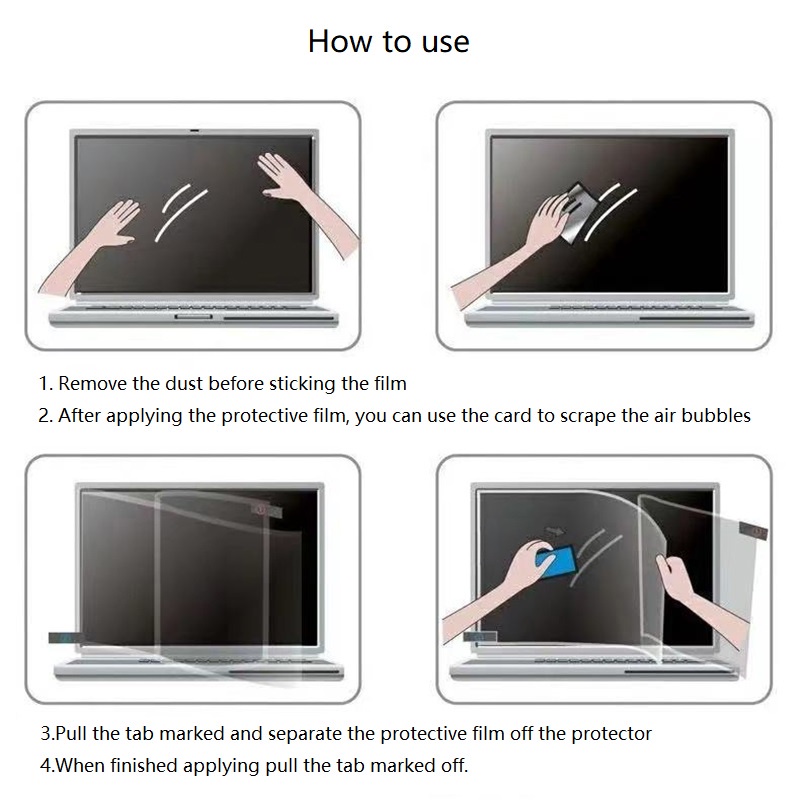 How to use

1. Remove the dust before sticking the film

2. After applying the protective film, you can use the card to scrape the air bubbles

3.Pull the tab marked and separate the protective film off the protector

4.When finished applying pull the tab marked off.