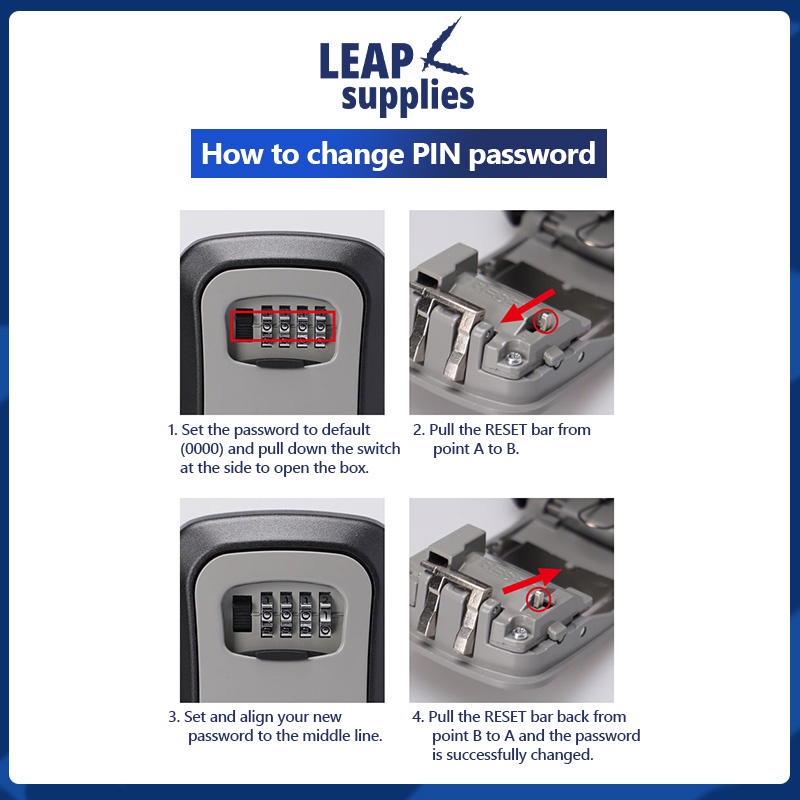 LEAP supplies

How to change PIN password

1. Set the password to default (0000) and pull down the switch at the side to open the box.

2. Pull the RESET bar from point A to B.

3. Set and align your new password to the middle line.

4. Pull the RESET bar back from point B to A and the password is successfully changed.