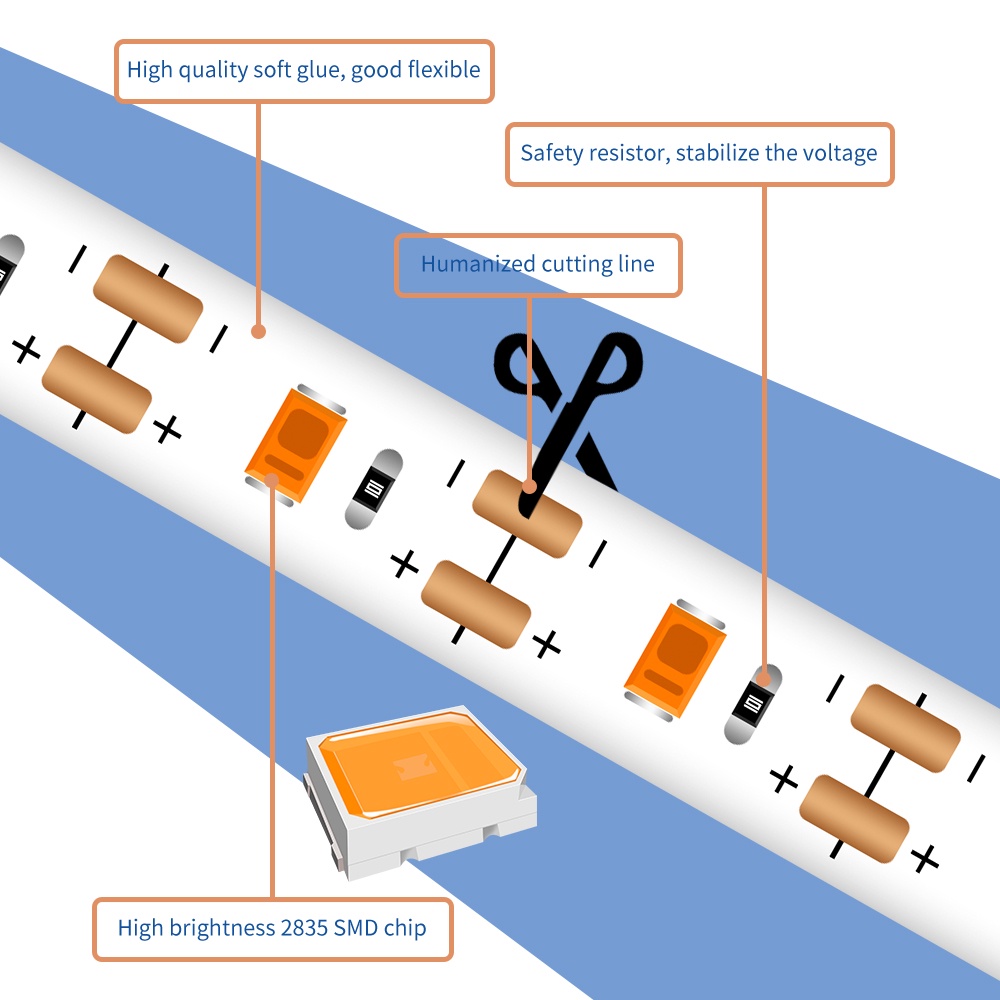 High quality soft glue, good flexible

Safety resistor, stabilize the voltage

Humanized cutting line

High brightness 2835 SMD chip