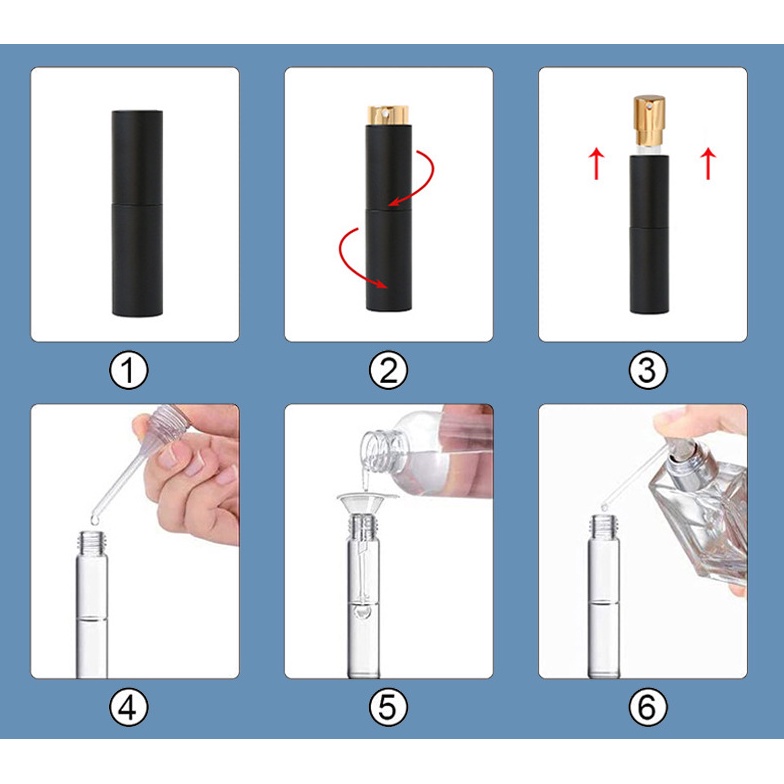 1

2

3

4

5

6