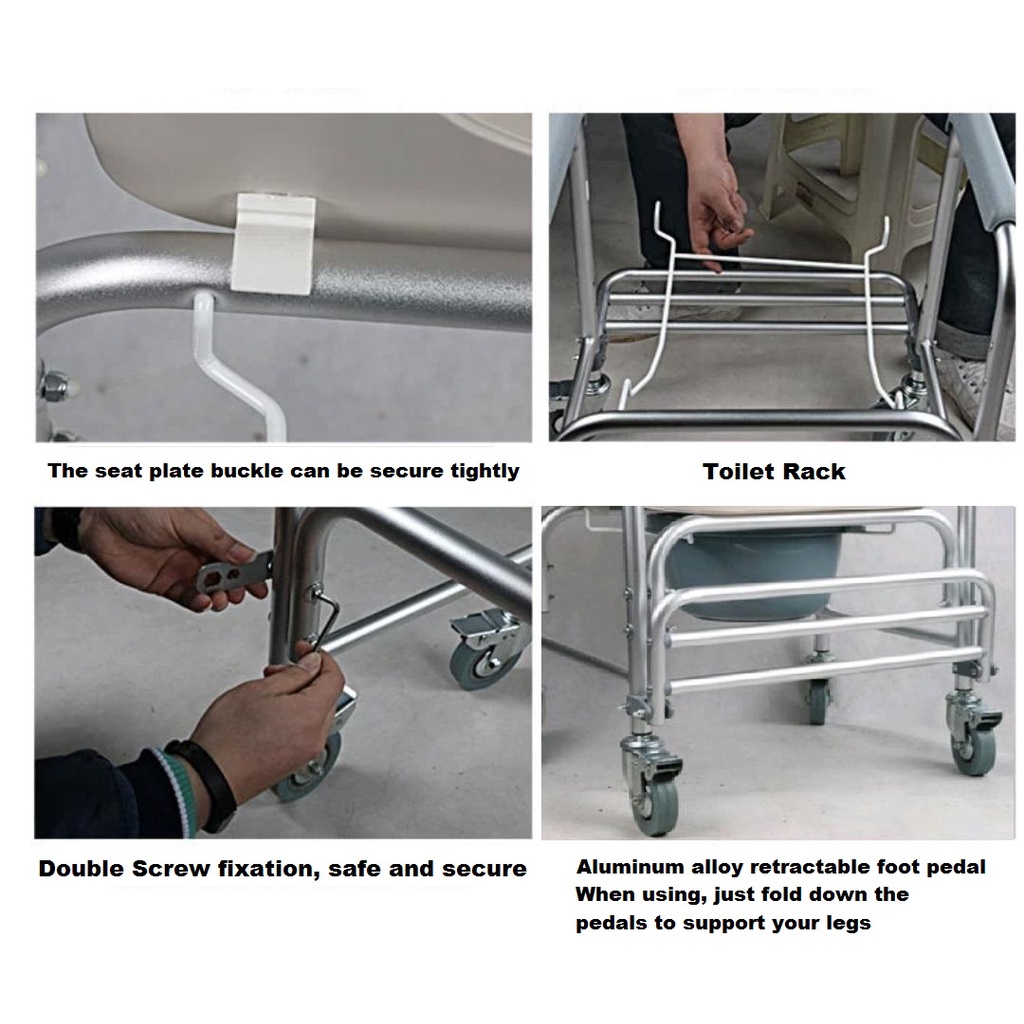 The seat plate buckle can be secure tightly

Toilet Rack

Double Screw fixation, safe and secure

Aluminum alloy retractable foot pedal
When using, just fold down the pedals to support your legs