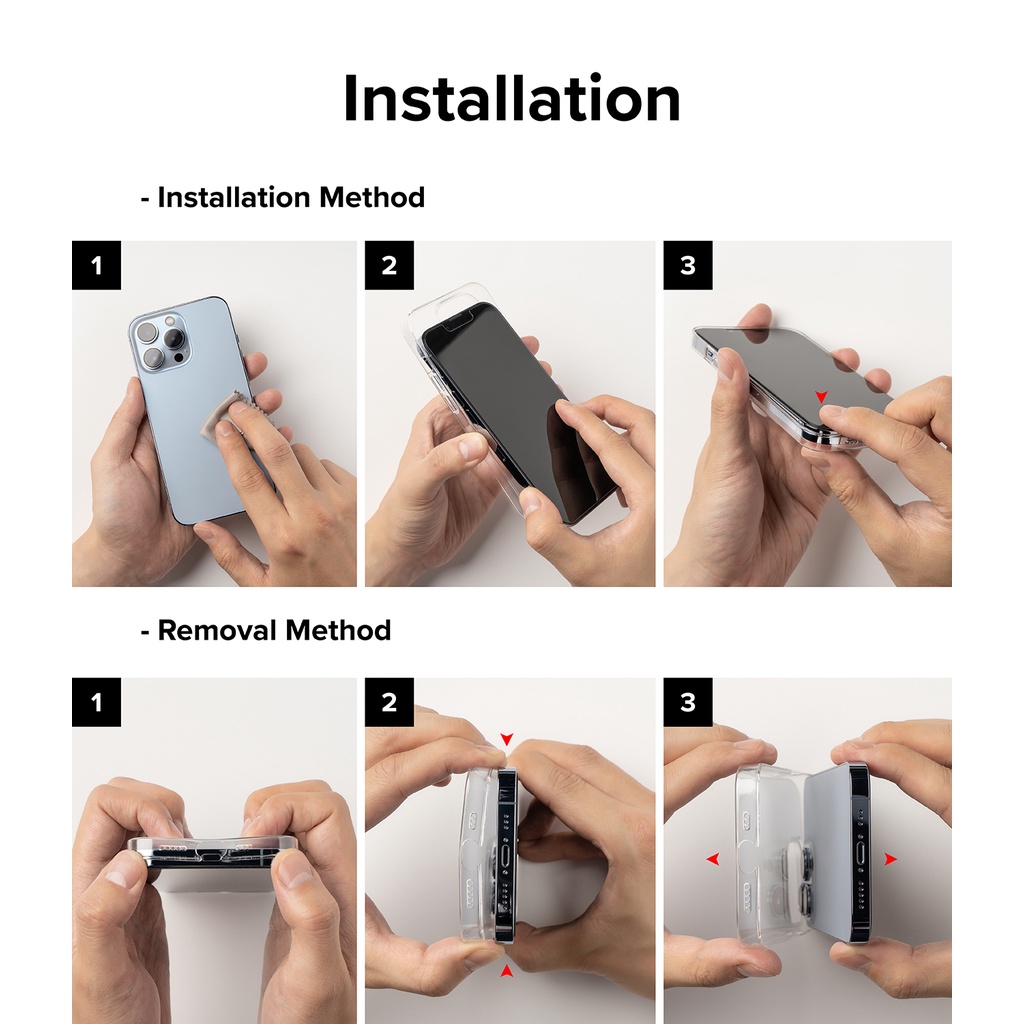 Installation

- Installation Method

1

2

3

- Removal Method

1

2

3