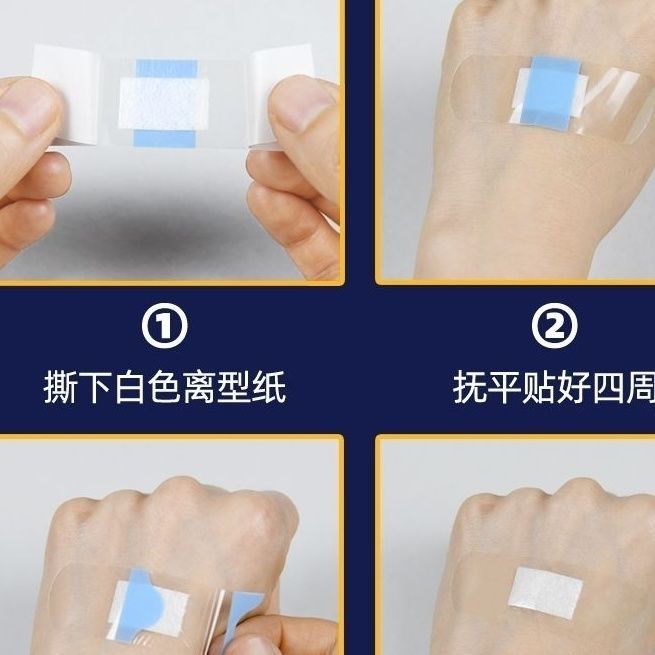 ①
撕下白色离型纸

②
抚平贴好四周