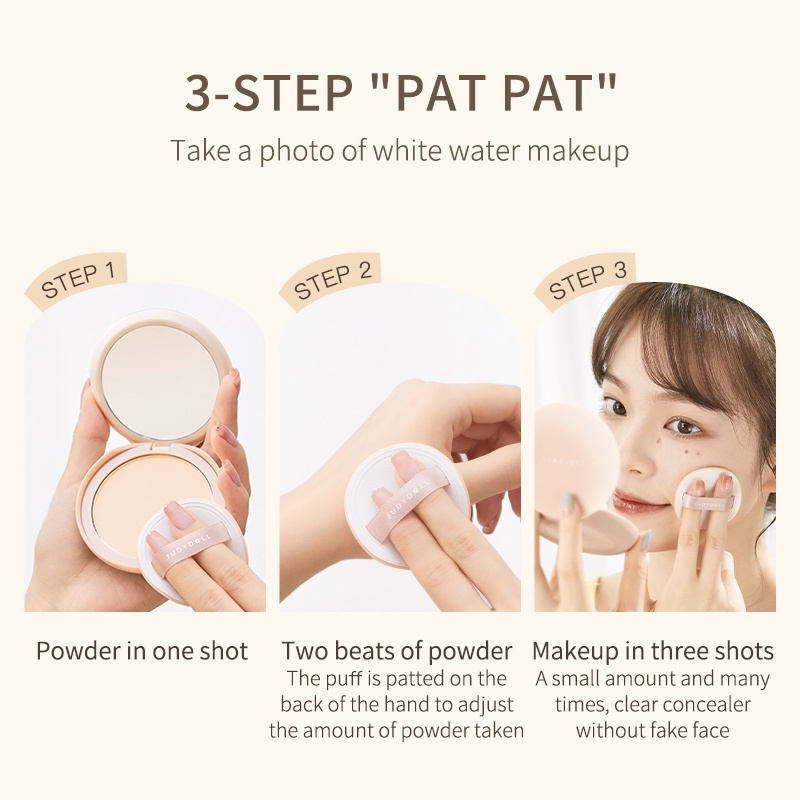 3-STEP "PAT PAT"

Take a photo of white water makeup

STEP 1

JUDYDOLL

Powder in one shot

STEP 2

JUDYDOLL

Two beats of powder

The puff is patted on the back of the hand to adjust the amount of powder taken

STEP 3

JUDYDOLL

JUDYDOLL

Makeup in three shots

A small amount and many times, clear concealer without fake face