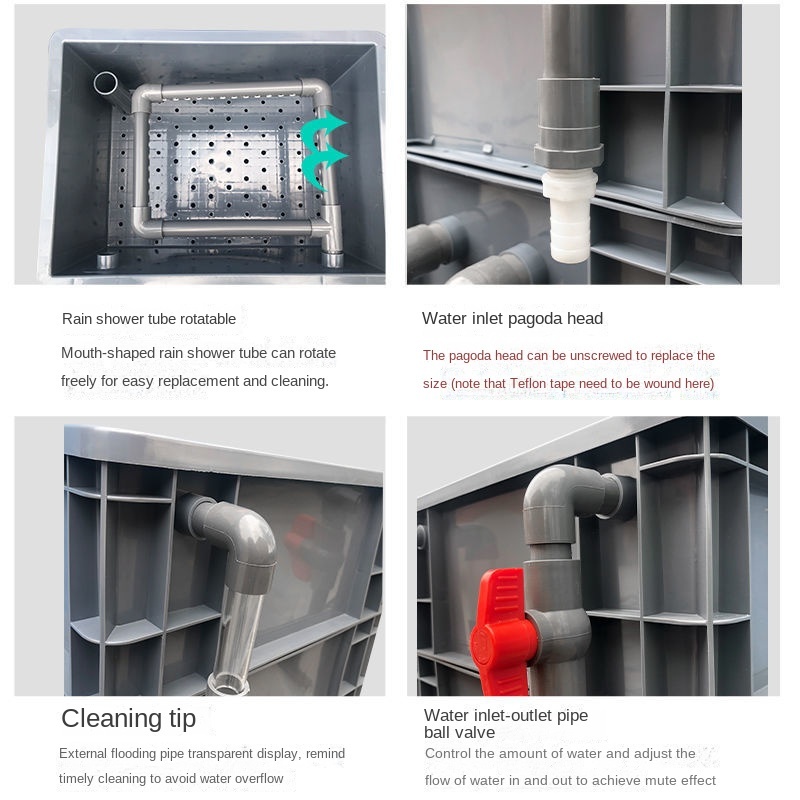 Rain shower tube rotatable

Mouth-shaped rain shower tube can rotate freely for easy replacement and cleaning.

Water inlet pagoda head

The pagoda head can be unscrewed to replace the size (note that Teflon tape need to be wound here)

Cleaning tip

External flooding pipe transparent display, remind timely cleaning to avoid water overflow

Water inlet-outlet pipe ball valve

Control the amount of water and adjust the flow of water in and out to achieve mute effect