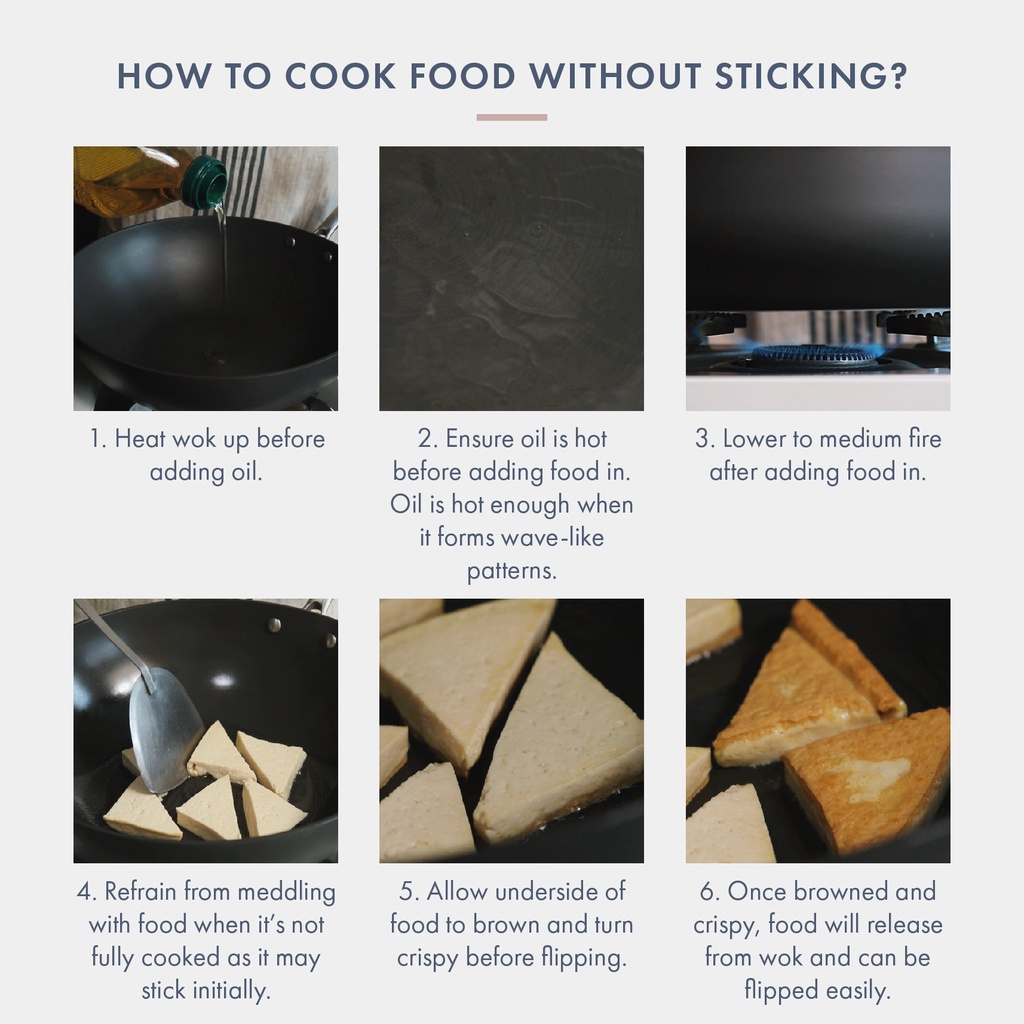 HOW TO COOK FOOD WITHOUT STICKING?

1. Heat wok up before adding oil.

2. Ensure oil is hot before adding food in. Oil is hot enough when it forms wave-like patterns.

3. Lower to medium fire after adding food in.

4. Refrain from meddling with food when it's not fully cooked as it may stick initially.

5. Allow underside of food to brown and turn crispy before flipping.

6. Once browned and crispy, food will release from wok and can be flipped easily.