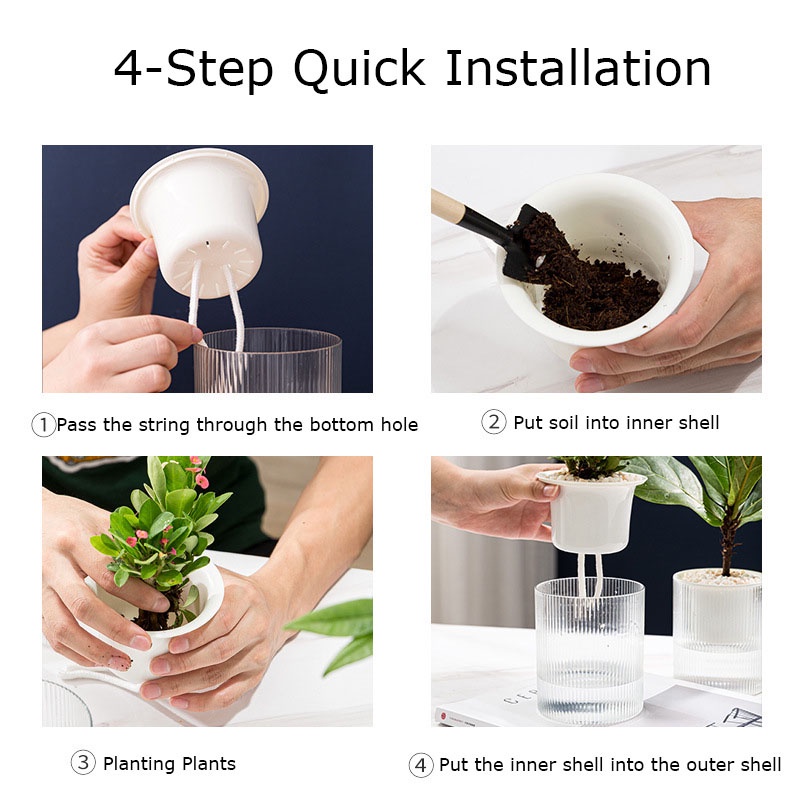 4-Step Quick Installation

①Pass the string through the bottom hole

② Put soil into inner shell

③ Planting Plants

④ Put the inner shell into the outer shell